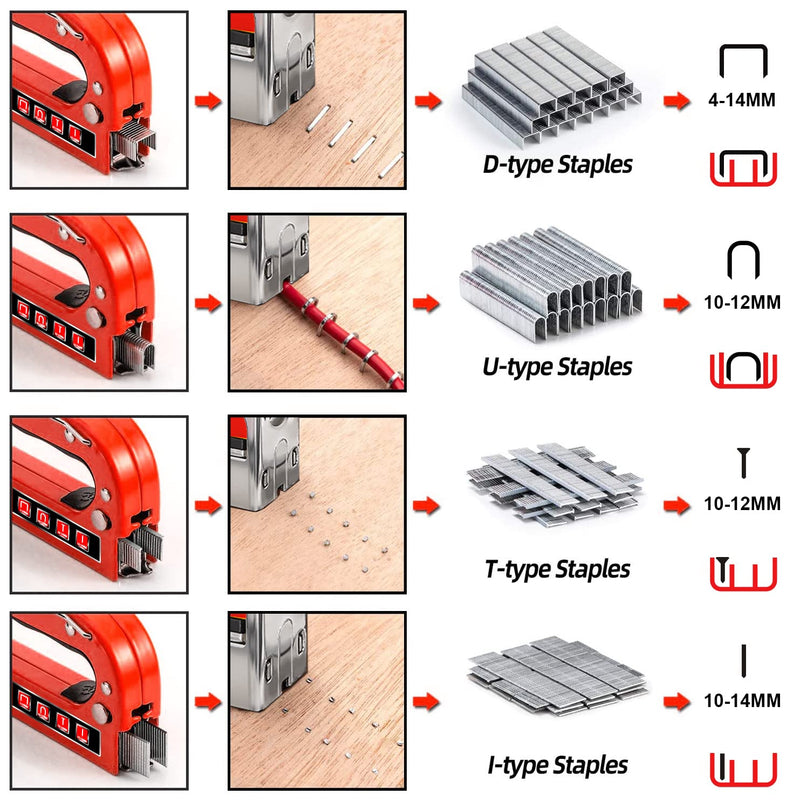 D-type Staples

4-14MM

U-type Staples

10-12MM

T-type Staples

10-12MM

I-type Staples

10-14MM