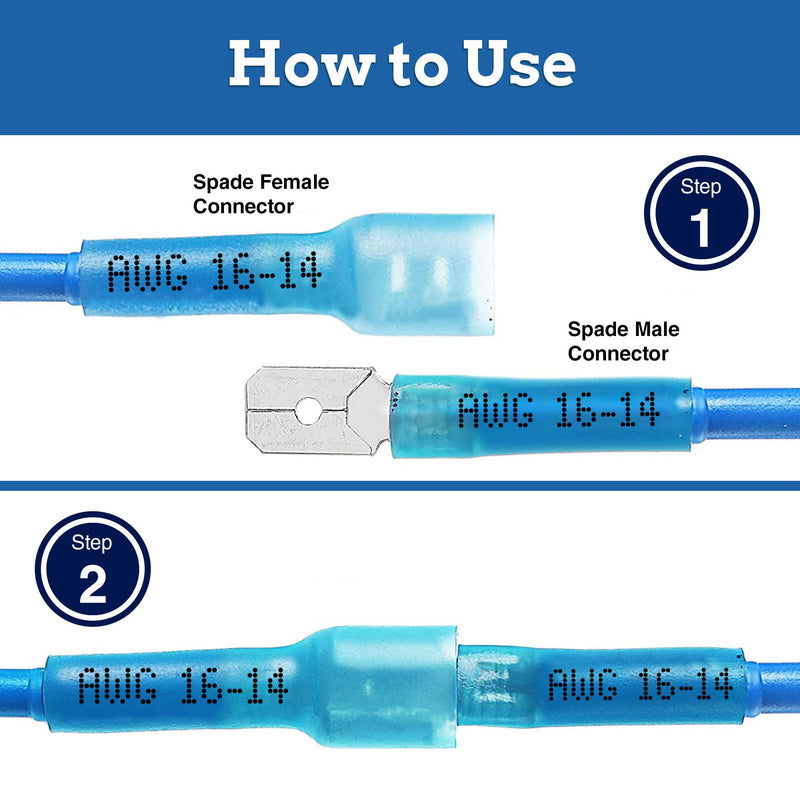 How to Use

Spade Female Connector

Step 1

AWG 16-14

Spade Male Connector

AWG 16-14

Step 2

AWG 16-14

AWG 16-14