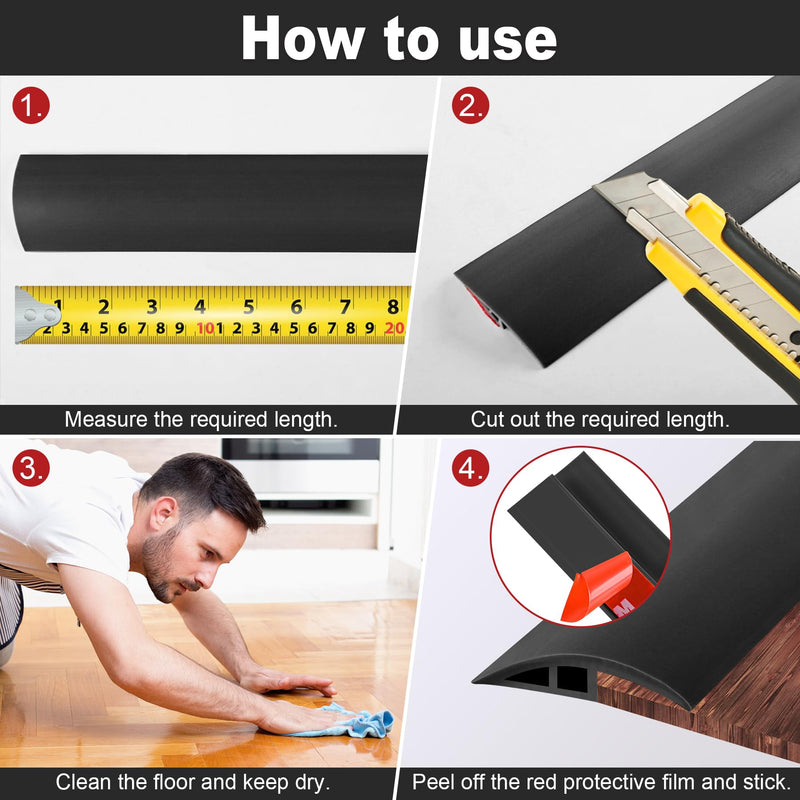 How to use

1.

1 2 3 4 5 6 7 8
2 3 4 5 6 7 8 9 10 1 2 3 4 5 6 7 8 9 20

Measure the required length.

2.

Cut out the required length.

3.

Clean the floor and keep dry.

4.

Peel off the red protective film and stick.