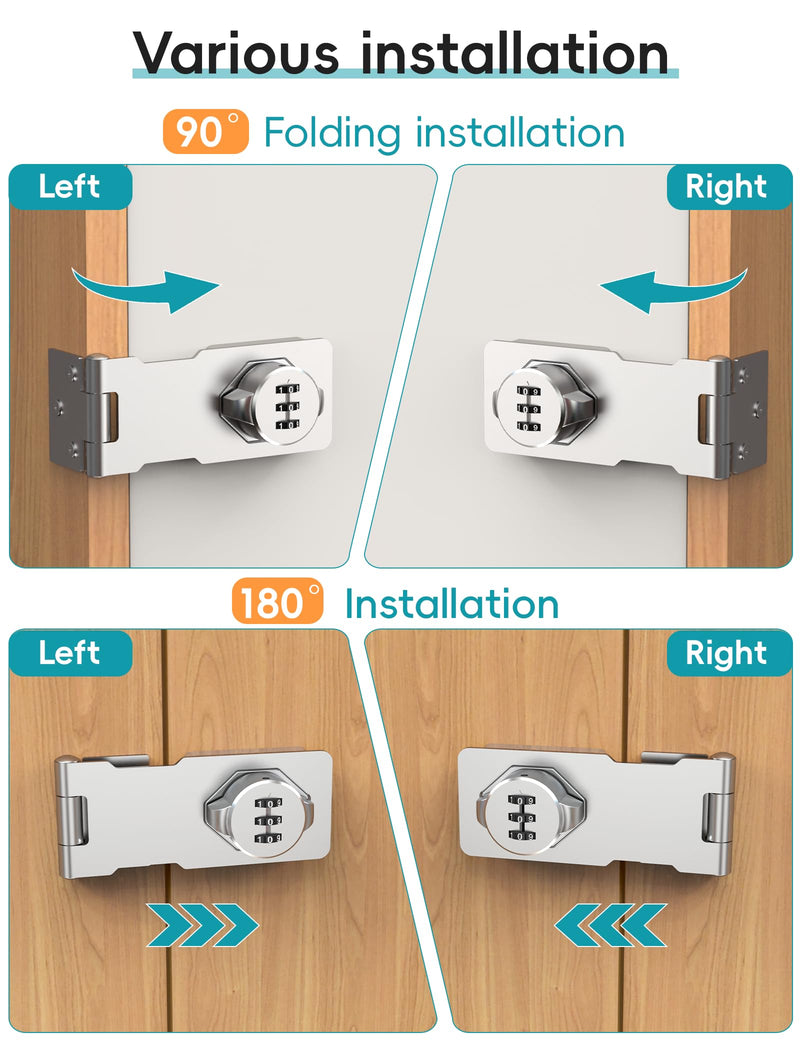 Various installation

90° Folding installation

Left

Right

180° Installation

Left

Right