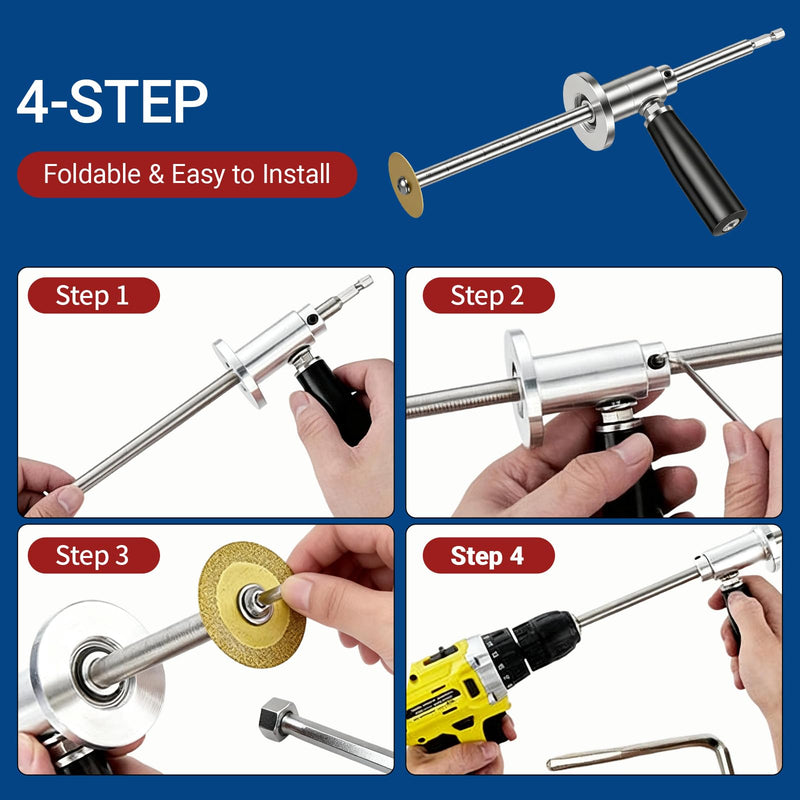 4-STEP

Foldable & Easy to Install

Step 1

Step 2

Step 3

Step 4