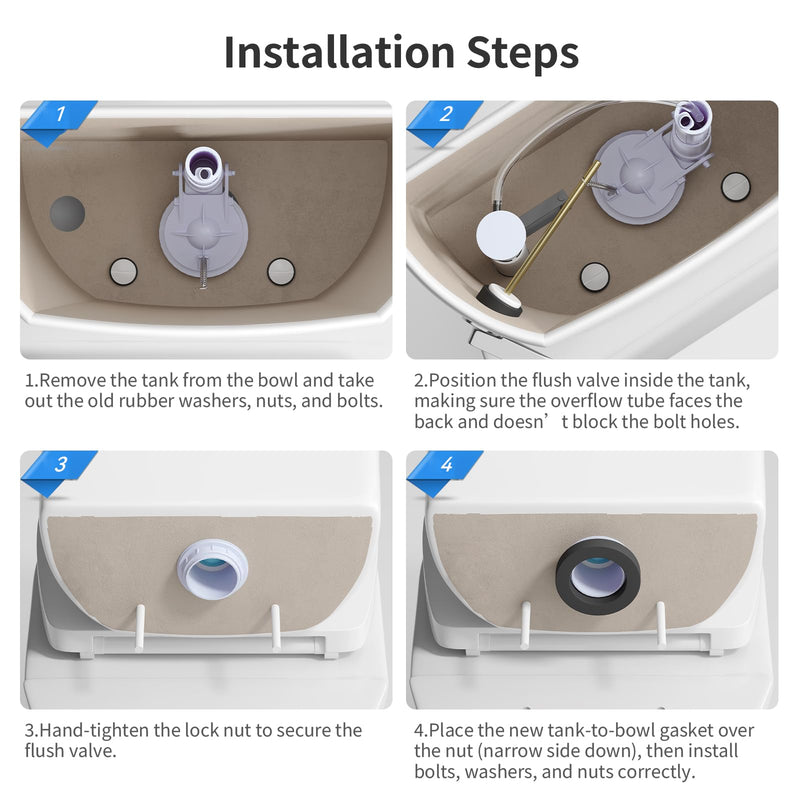 Installation Steps

1

1.Remove the tank from the bowl and take out the old rubber washers, nuts, and bolts.

2

2.Position the flush valve inside the tank, making sure the overflow tube faces the back and doesn’t block the bolt holes.

3

3.Hand-tighten the lock nut to secure the flush valve.

4

4.Place the new tank-to-bowl gasket over the nut (narrow side down), then install bolts, washers, and nuts correctly.