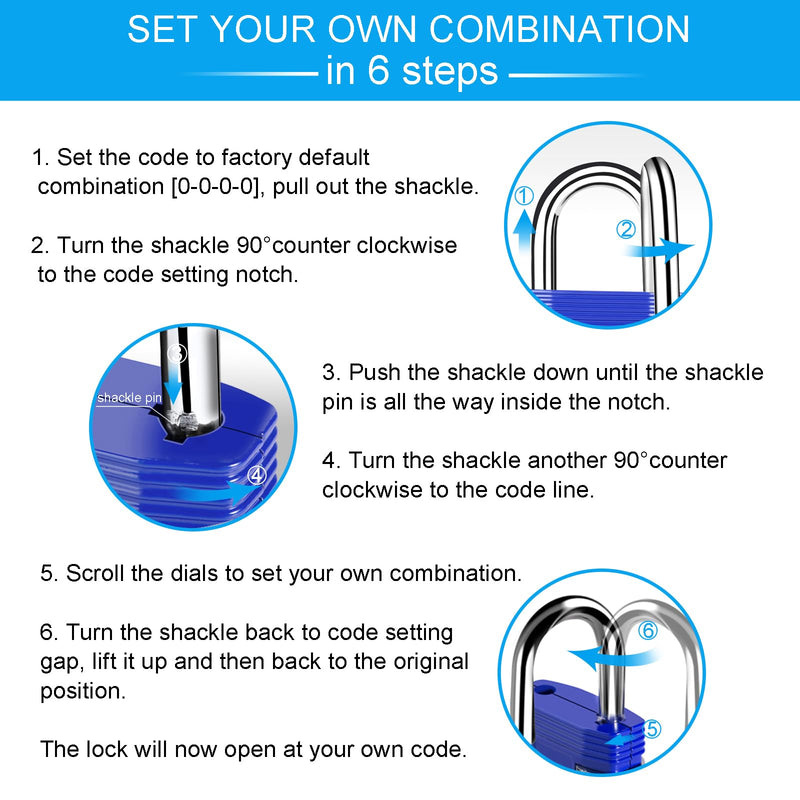 SET YOUR OWN COMBINATION
in 6 steps

1. Set the code to factory default combination [0-0-0-0], pull out the shackle.

2. Turn the shackle 90°counter clockwise to the code setting notch.

①

②

③

shackle pin

④

3. Push the shackle down until the shackle pin is all the way inside the notch.

4. Turn the shackle another 90°counter clockwise to the code line.

5. Scroll the dials to set your own combination.

6. Turn the shackle back to code setting gap, lift it up and then back to the original position.

The lock will now open at your own code.

⑥

⑤