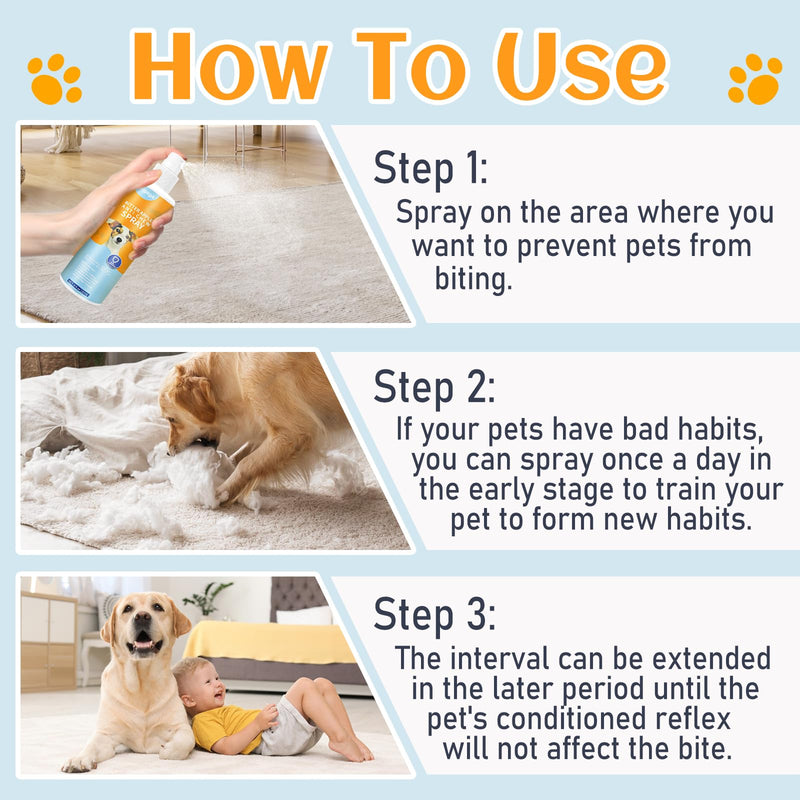 How To Use

SPRAY

Step 1:
Spray on the area where you want to prevent pets from biting.

Step 2:
If your pets have bad habits, you can spray once a day in the early stage to train your pet to form new habits.

Step 3:
The interval can be extended in the later period until the pet's conditioned reflex will not affect the bite.