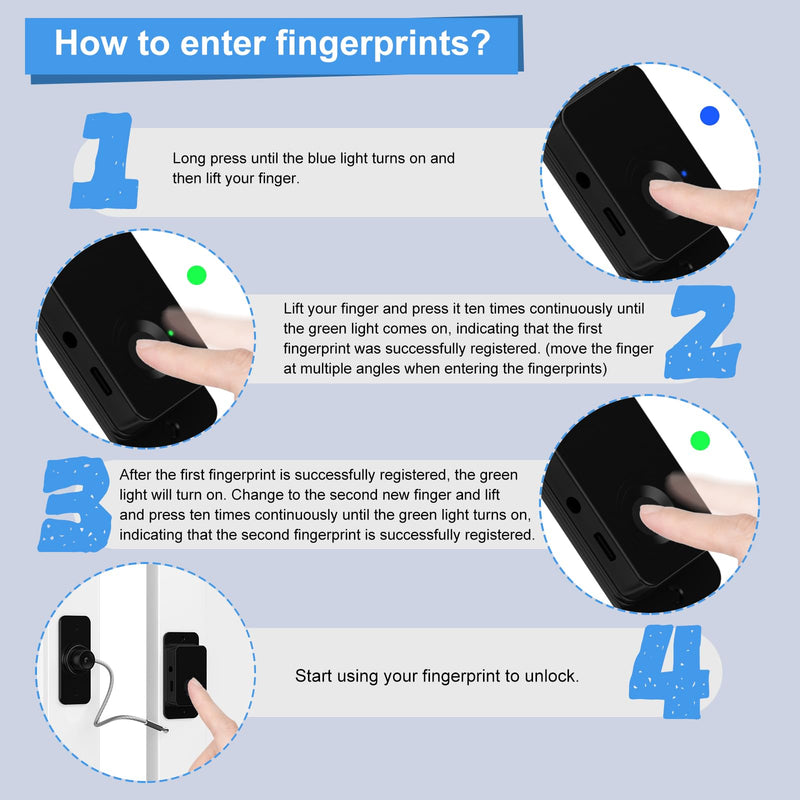 How to enter fingerprints?

1

Long press until the blue light turns on and then lift your finger.

Lift your finger and press it ten times continuously until the green light comes on, indicating that the first fingerprint was successfully registered. (move the finger at multiple angles when entering the fingerprints)

2

3

After the first fingerprint is successfully registered, the green light will turn on. Change to the second new finger and lift and press ten times continuously until the green light turns on, indicating that the second fingerprint is successfully registered.

Start using your fingerprint to unlock.

4