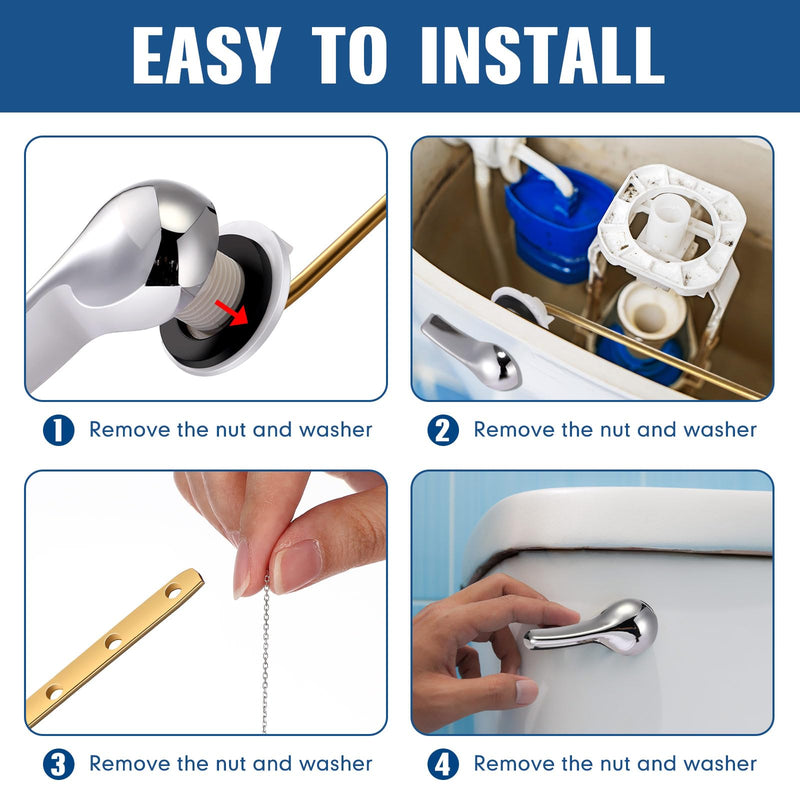 EASY TO INSTALL

1 Remove the nut and washer

2 Remove the nut and washer

3 Remove the nut and washer

4 Remove the nut and washer