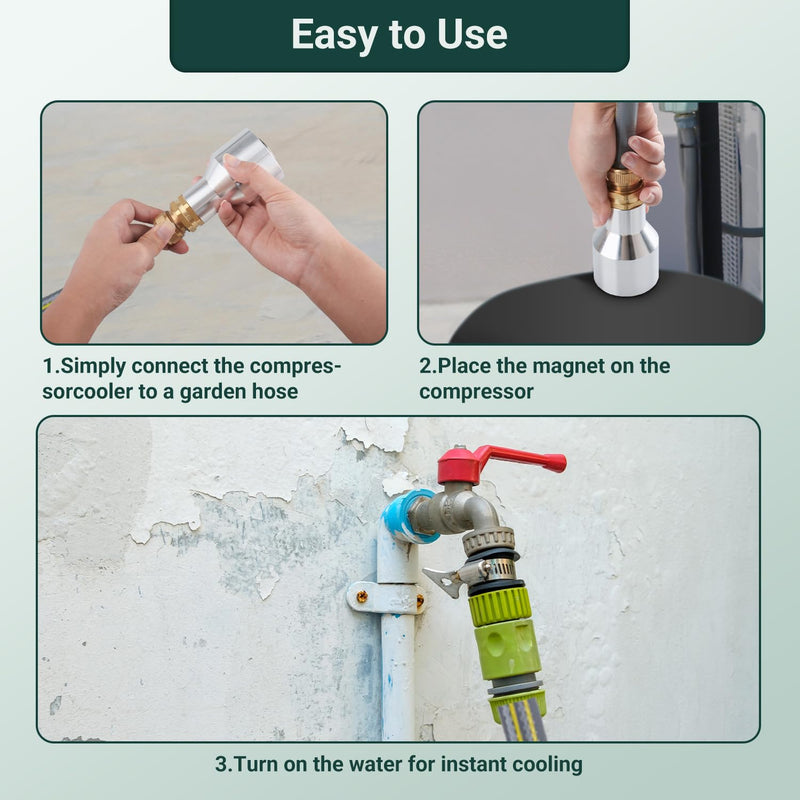 Easy to Use

1.Simply connect the compressorcooler to a garden hose

2.Place the magnet on the compressor

3.Turn on the water for instant cooling