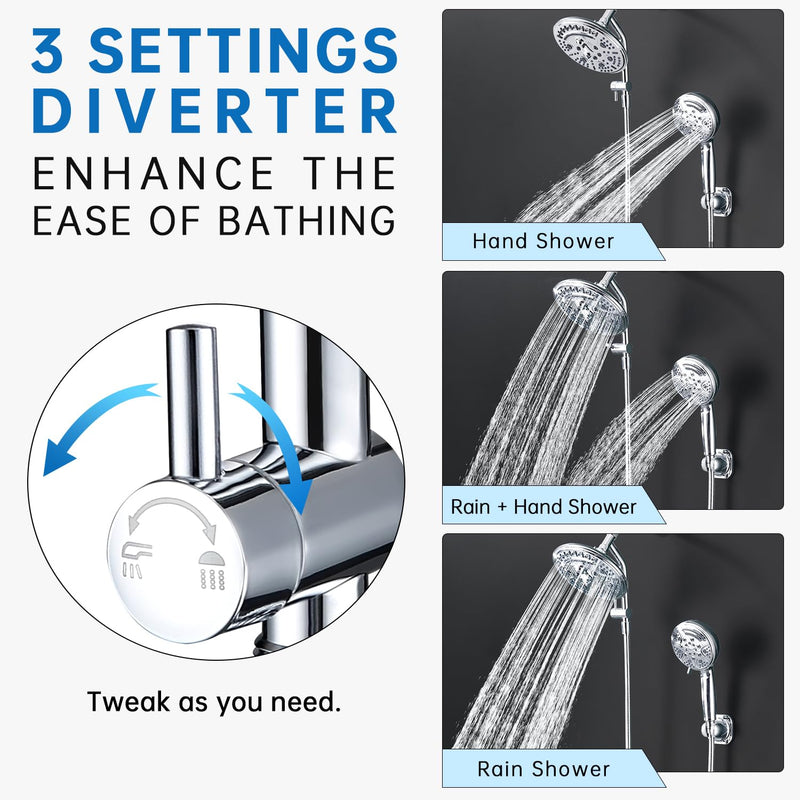 3 SETTINGS DIVERTER

ENHANCE THE EASE OF BATHING

Tweak as you need.

Hand Shower

Rain + Hand Shower

Rain Shower