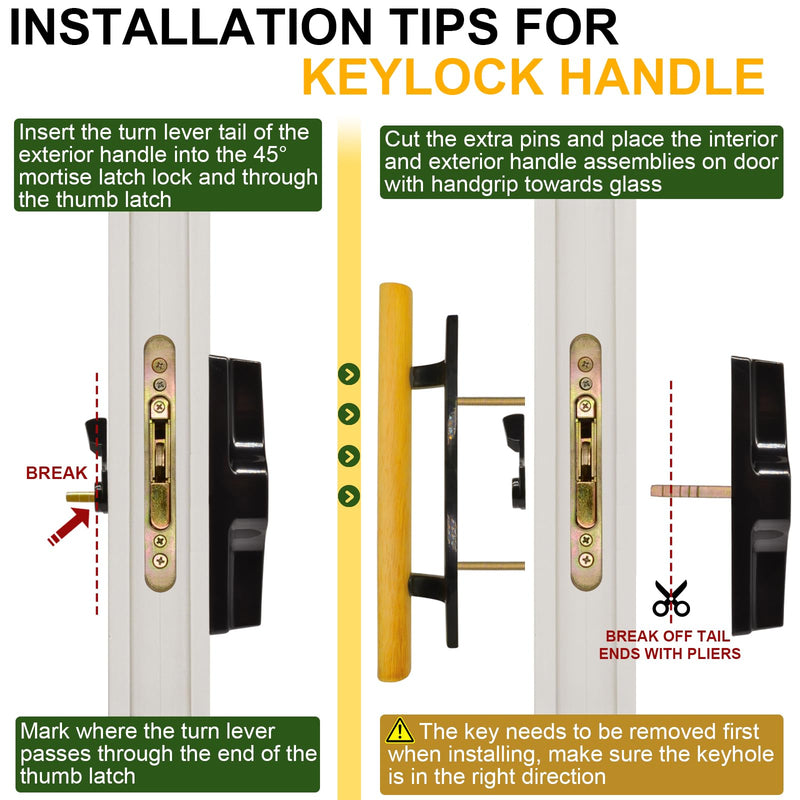 INSTALLATION TIPS FOR
KEYLOCK HANDLE

Insert the turn lever tail of the exterior handle into the 45° mortise latch lock and through the thumb latch

BREAK

Mark where the turn lever passes through the end of the thumb latch

Cut the extra pins and place the interior and exterior handle assemblies on door with handgrip towards glass

BREAK OFF TAIL ENDS WITH PLIERS

The key needs to be removed first when installing, make sure the keyhole is in the right direction