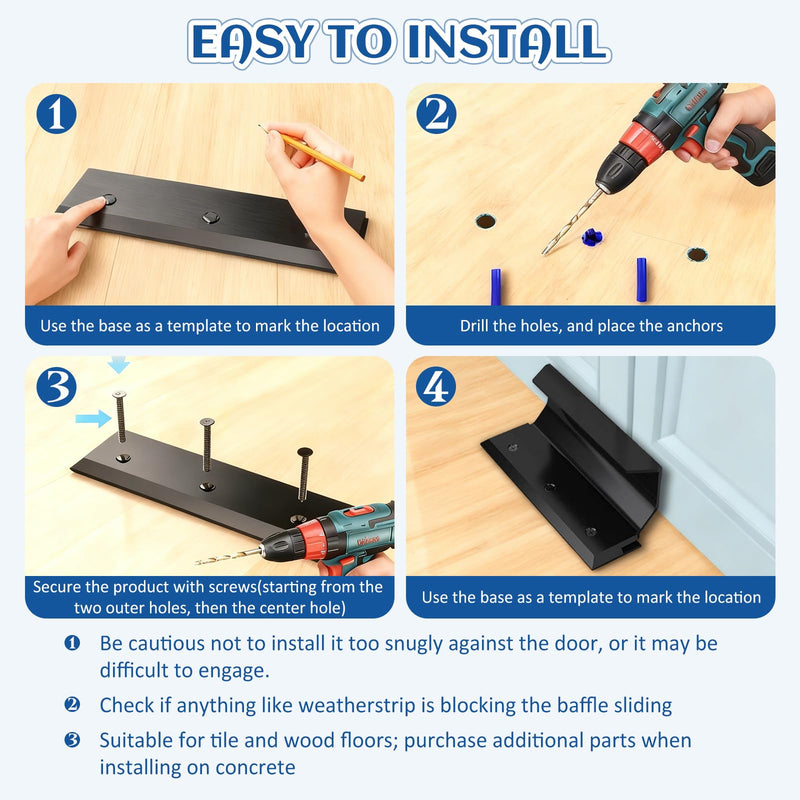 EASY TO INSTALL

1

Use the base as a template to mark the location

2

Drill the holes, and place the anchors

3

Secure the product with screws(starting from the two outer holes, then the center hole)

4

Use the base as a template to mark the location

❶ Be cautious not to install it too snugly against the door, or it may be difficult to engage.

❷ Check if anything like weatherstrip is blocking the baffle sliding

❸ Suitable for tile and wood floors; purchase additional parts when installing on concrete