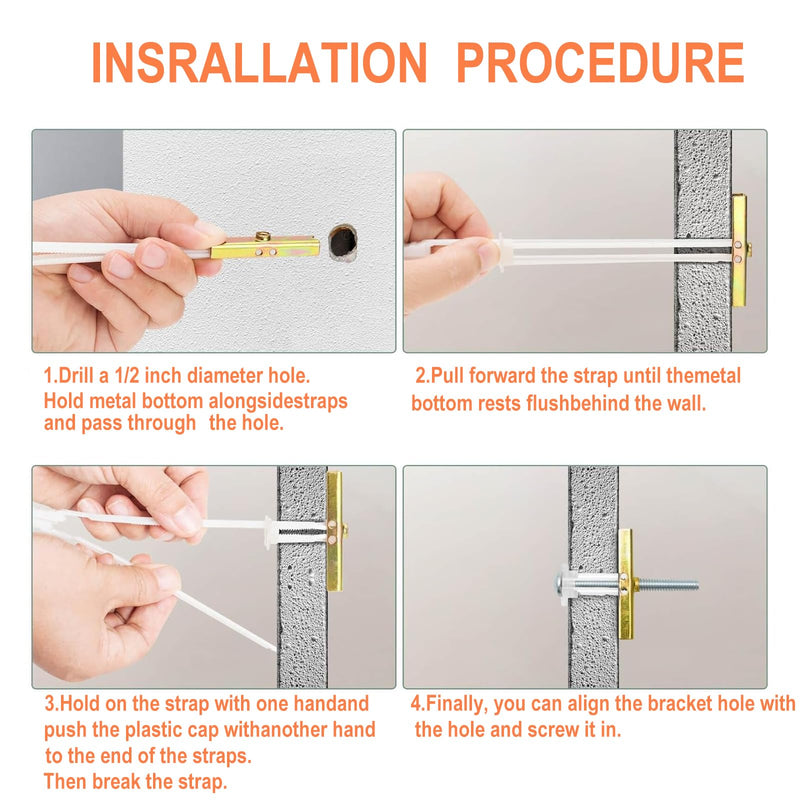 INSRALLATION PROCEDURE

1.Drill a 1/2 inch diameter hole. Hold metal bottom alongsidestraps and pass through the hole.

2.Pull forward the strap until themetal bottom rests flushbehind the wall.

3.Hold on the strap with one handand push the plastic cap withanother hand to the end of the straps. Then break the strap.

4.Finally, you can align the bracket hole with the hole and screw it in.