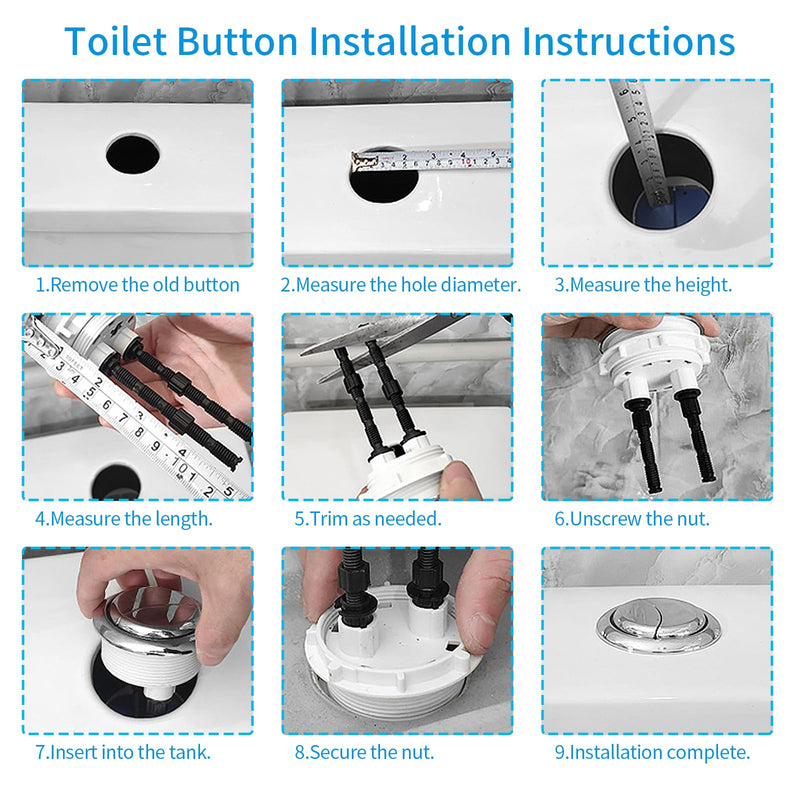 Toilet Button Installation Instructions

1.Remove the old button

2.Measure the hole diameter.

3.Measure the height.

4.Measure the length.

5.Trim as needed.

6.Unscrew the nut.

7.Insert into the tank.

8.Secure the nut.

9.Installation complete.