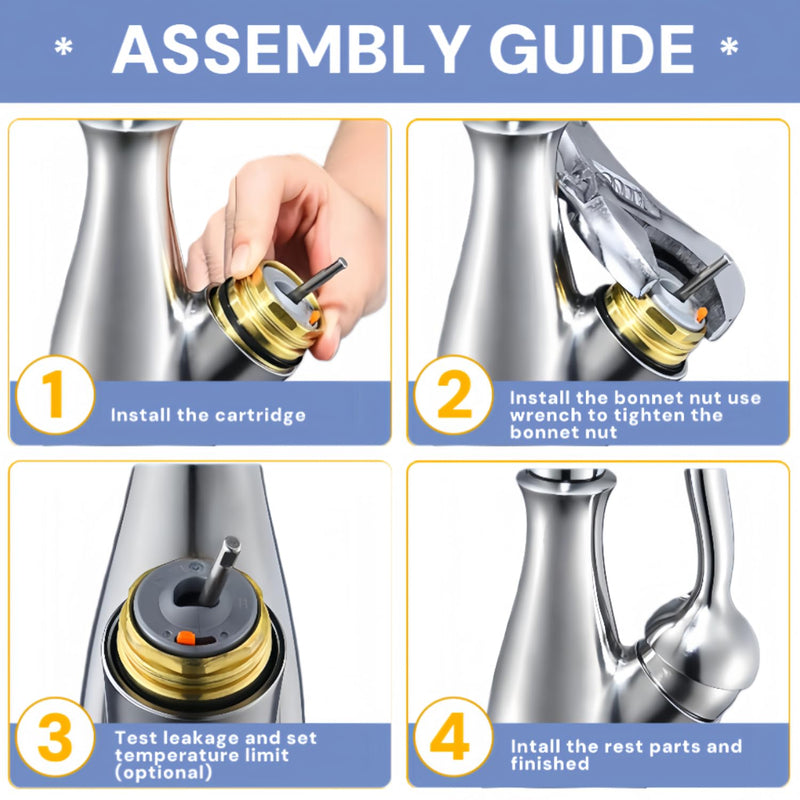 * ASSEMBLY GUIDE *

1
Install the cartridge

2
Install the bonnet nut use wrench to tighten the bonnet nut

3
Test leakage and set temperature limit (optional)

4
Intall the rest parts and finished