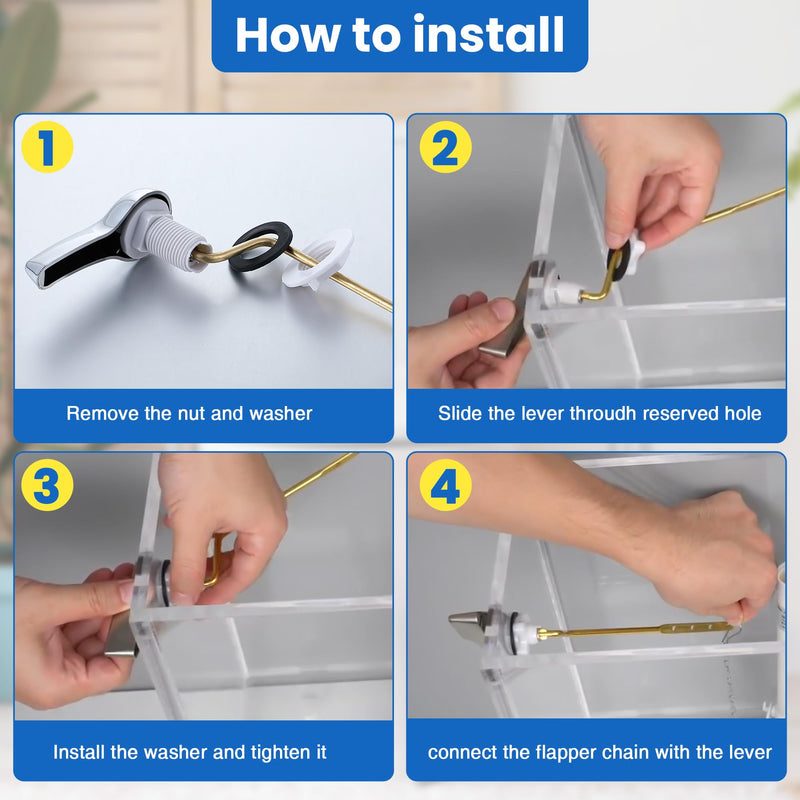 How to install

1

Remove the nut and washer

2

Slide the lever throudh reserved hole

3

Install the washer and tighten it

4

connect the flapper chain with the lever