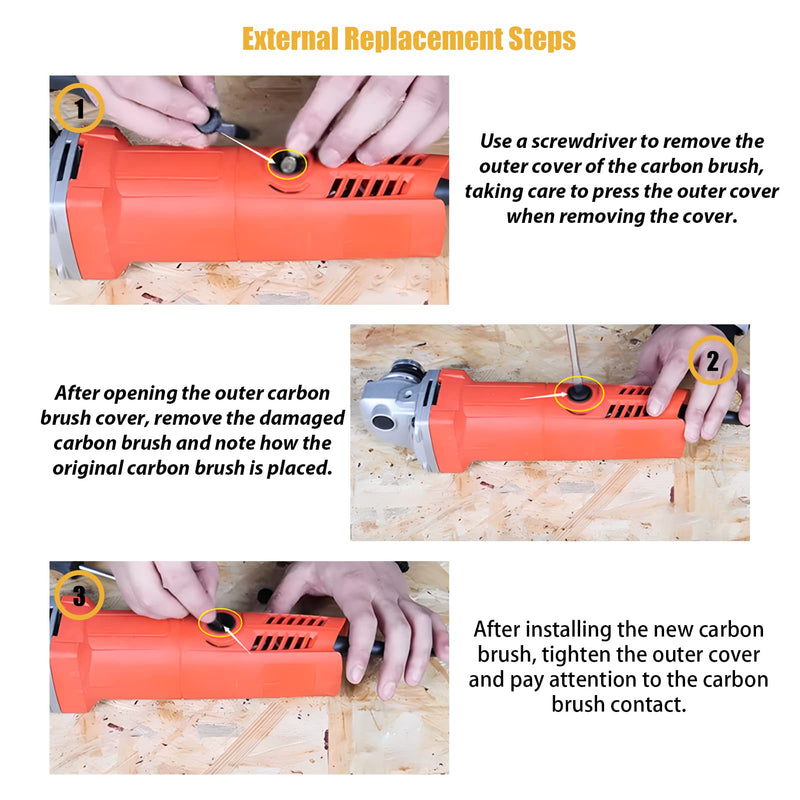 External Replacement Steps

1

Use a screwdriver to remove the outer cover of the carbon brush, taking care to press the outer cover when removing the cover.

2

After opening the outer carbon brush cover, remove the damaged carbon brush and note how the original carbon brush is placed.

3

After installing the new carbon brush, tighten the outer cover and pay attention to the carbon brush contact.