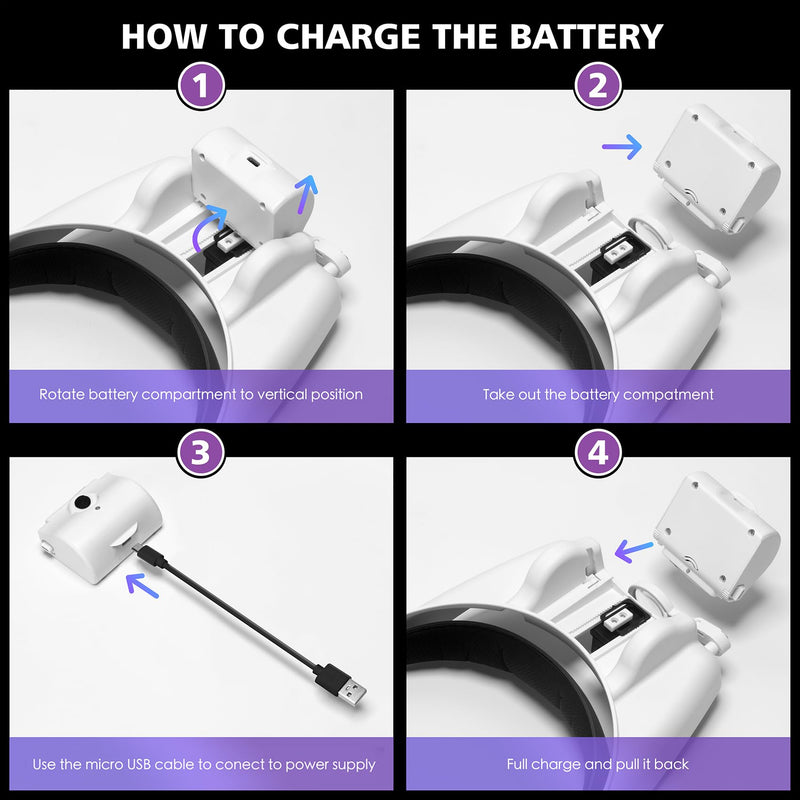 HOW TO CHARGE THE BATTERY

1

Rotate battery compartment to vertical position

2

Take out the battery compatment

3

Use the micro USB cable to conect to power supply

4

Full charge and pull it back