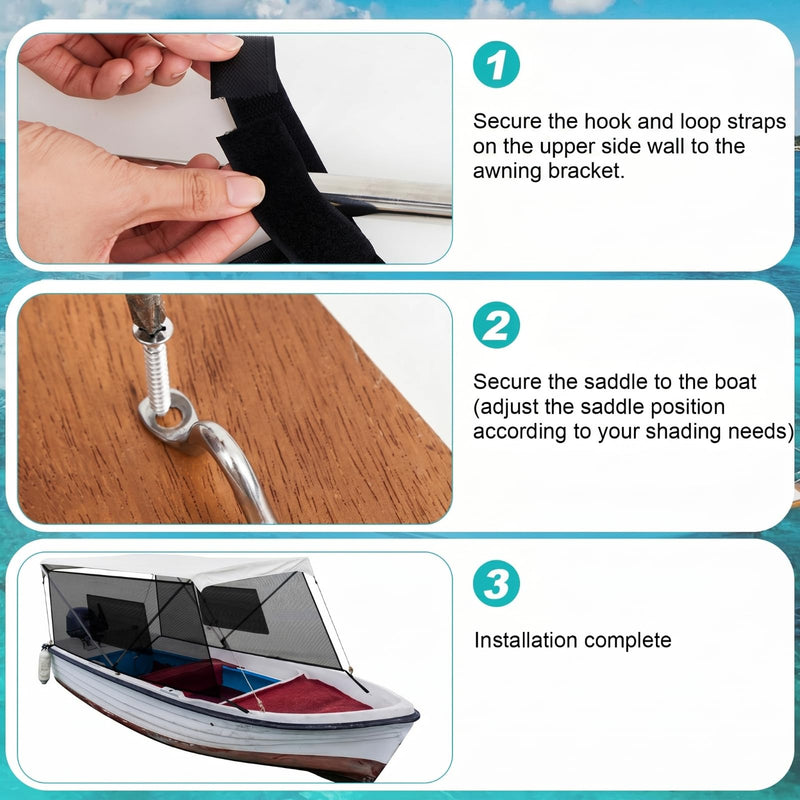 1

Secure the hook and loop straps on the upper side wall to the awning bracket.

2

Secure the saddle to the boat (adjust the saddle position according to your shading needs)

3

Installation complete