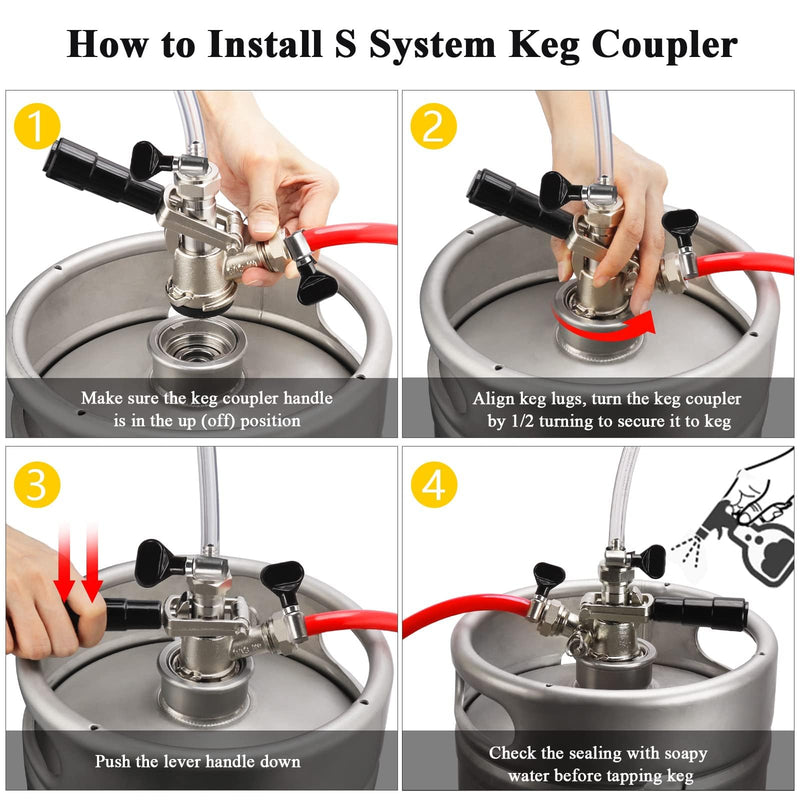 How to Install S System Keg Coupler

1

Make sure the keg coupler handle is in the up (off) position

2

Align keg lugs, turn the keg coupler by 1/2 turning to secure it to keg

3

Push the lever handle down

4

Check the sealing with soapy water before tapping keg