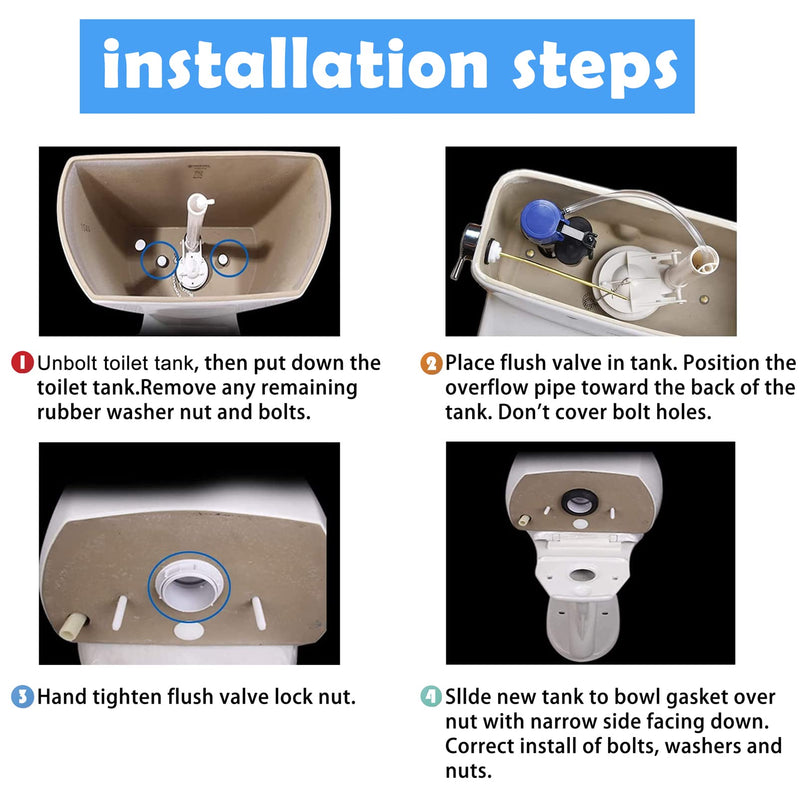 installation steps

1 Unbolt toilet tank, then put down the toilet tank.Remove any remaining rubber washer nut and bolts.

2 Place flush valve in tank. Position the overflow pipe toward the back of the tank. Don't cover bolt holes.

3 Hand tighten flush valve lock nut.

4 Sllde new tank to bowl gasket over nut with narrow side facing down. Correct install of bolts, washers and nuts.