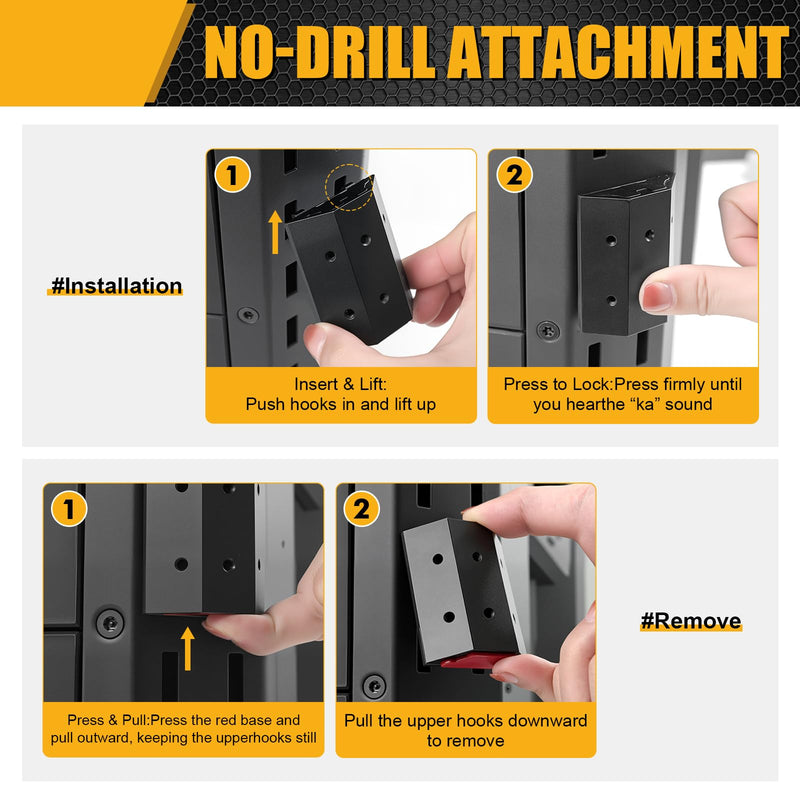 NO-DRILL ATTACHMENT

#Installation

1

Insert & Lift:
Push hooks in and lift up

2

Press to Lock:Press firmly until you hearthe "ka" sound

1

Press & Pull:Press the red base and pull outward, keeping the upperhooks still

2

Pull the upper hooks downward to remove

#Remove