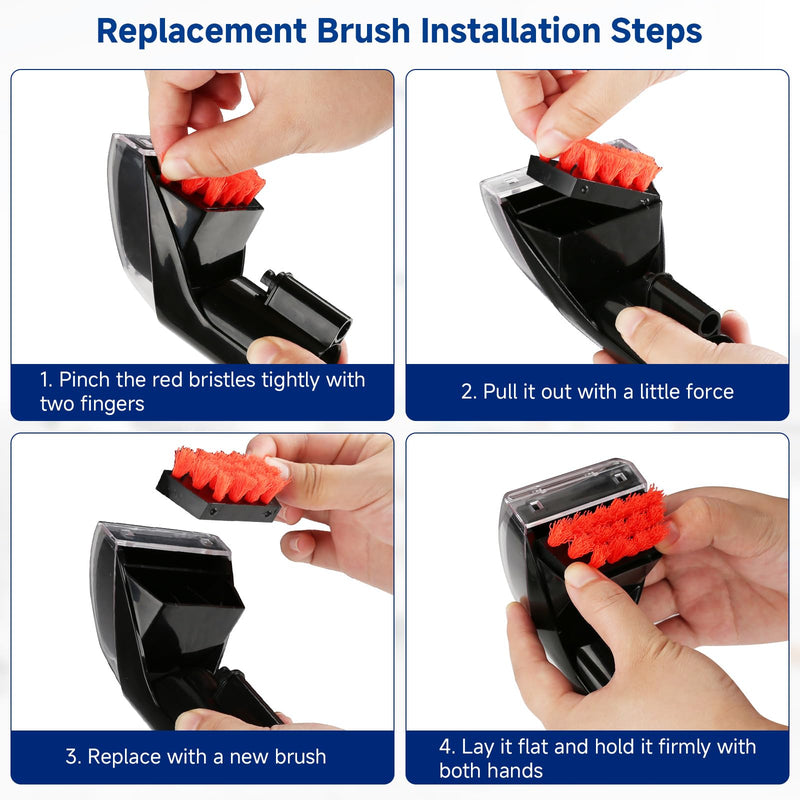 Replacement Brush Installation Steps

1. Pinch the red bristles tightly with two fingers

2. Pull it out with a little force

3. Replace with a new brush

4. Lay it flat and hold it firmly with both hands