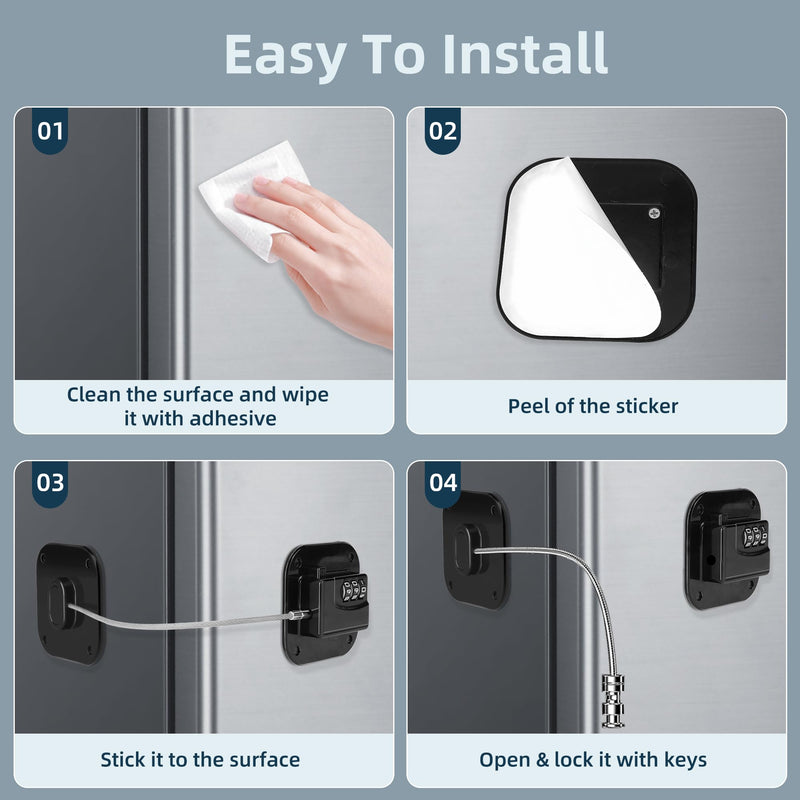 Easy To Install

01

Clean the surface and wipe it with adhesive

02

Peel of the sticker

03

Stick it to the surface

04

Open & lock it with keys