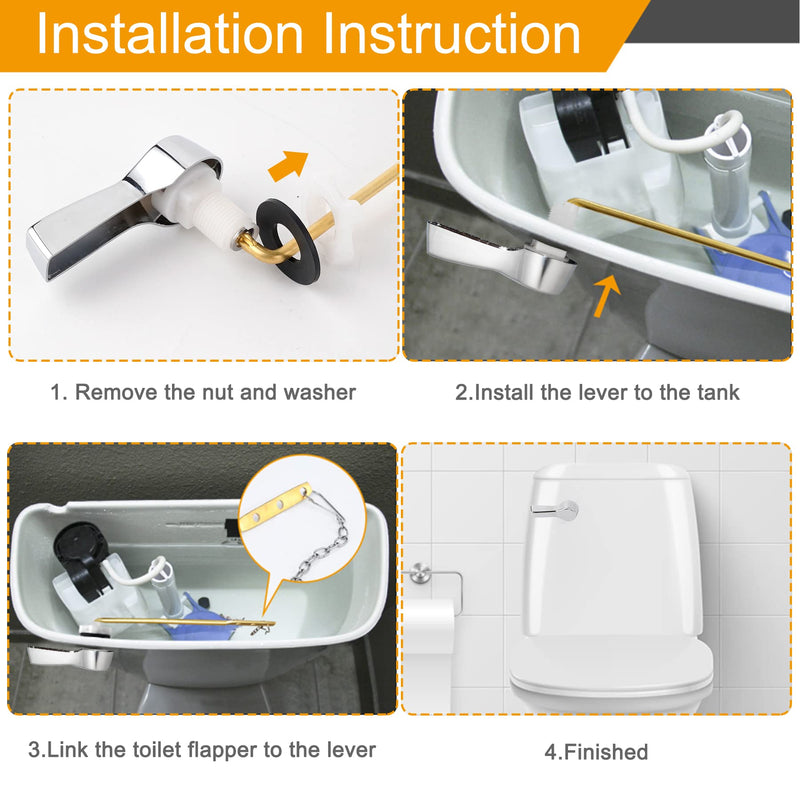 Installation Instruction

1. Remove the nut and washer

2.Install the lever to the tank

3.Link the toilet flapper to the lever

4.Finished