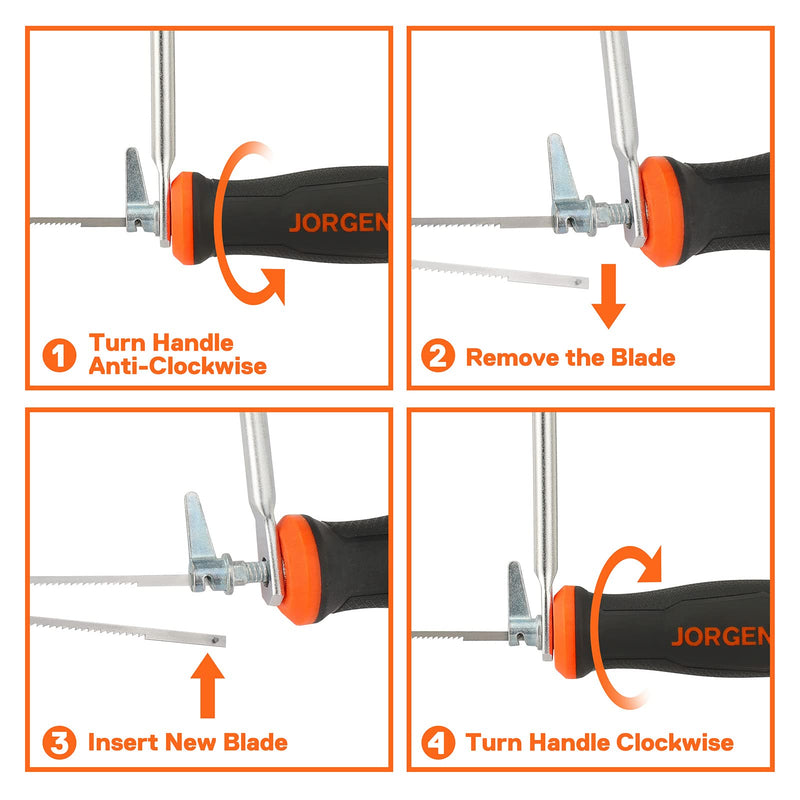 JORGEN

1 Turn Handle Anti-Clockwise

2 Remove the Blade

3 Insert New Blade

JORGEN

4 Turn Handle Clockwise