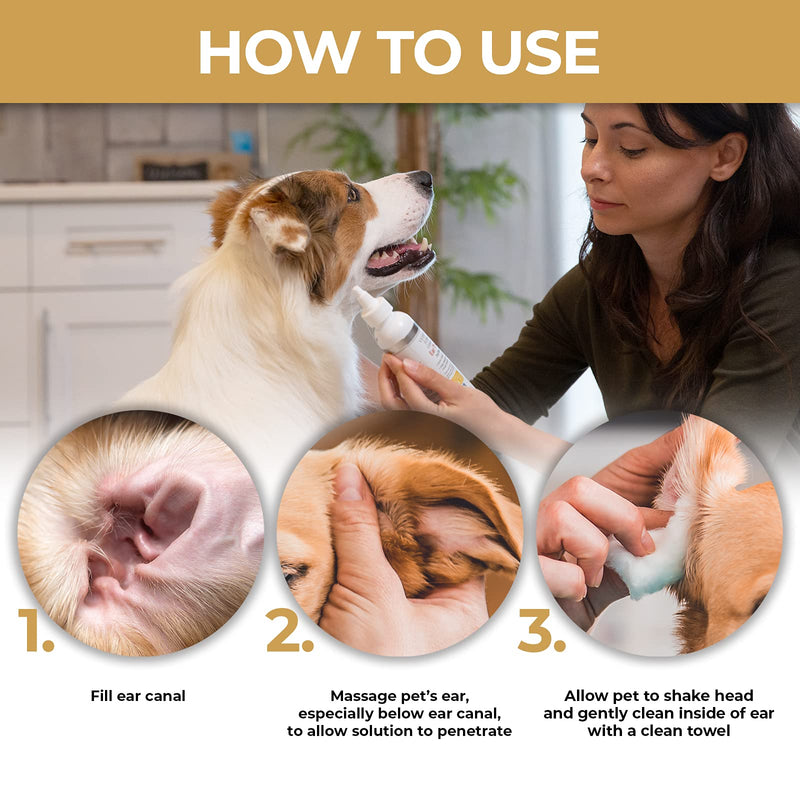 HOW TO USE

1.

Fill ear canal

2.

Massage pet's ear, especially below ear canal, to allow solution to penetrate

3.

Allow pet to shake head and gently clean inside of ear with a clean towel