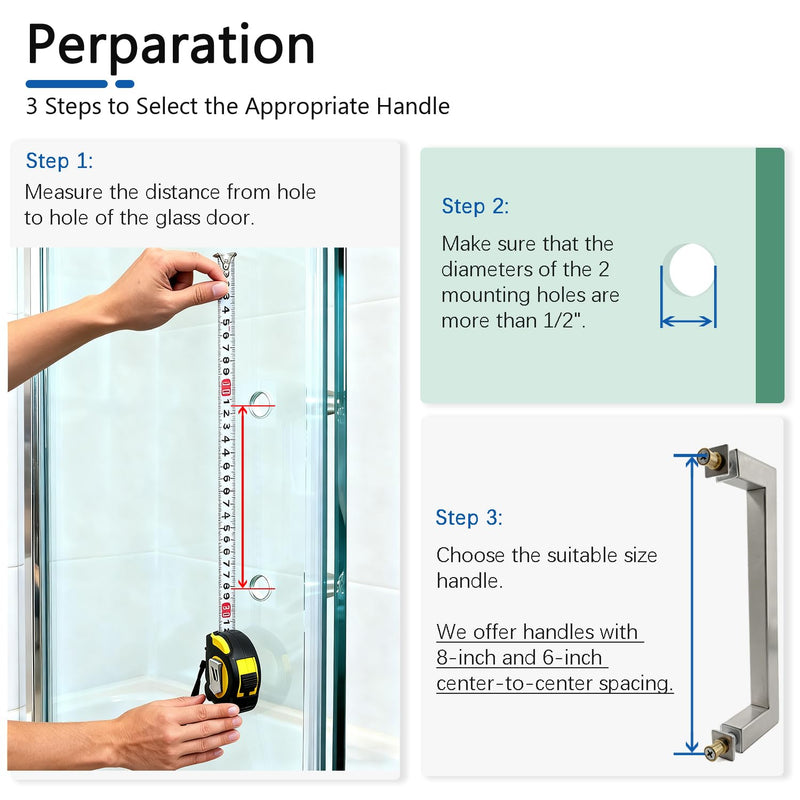 Perparation

3 Steps to Select the Appropriate Handle

Step 1:

Measure the distance from hole to hole of the glass door.

Step 2:

Make sure that the diameters of the 2 mounting holes are more than 1/2".

Step 3:

Choose the suitable size handle.

We offer handles with 8-inch and 6-inch center-to-center spacing.