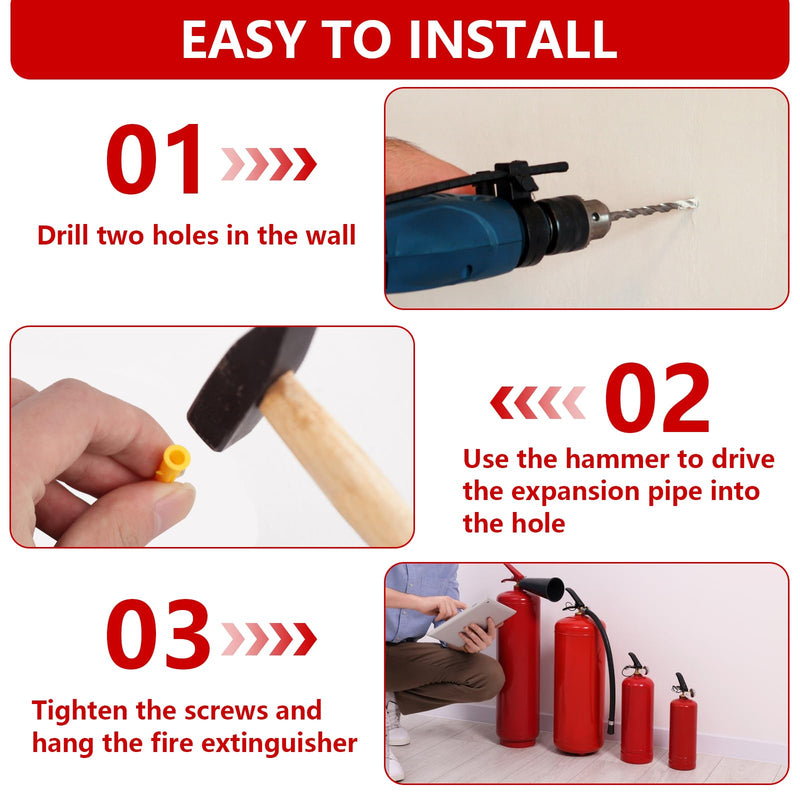 EASY TO INSTALL

01

Drill two holes in the wall

02

Use the hammer to drive the expansion pipe into the hole

03

Tighten the screws and hang the fire extinguisher