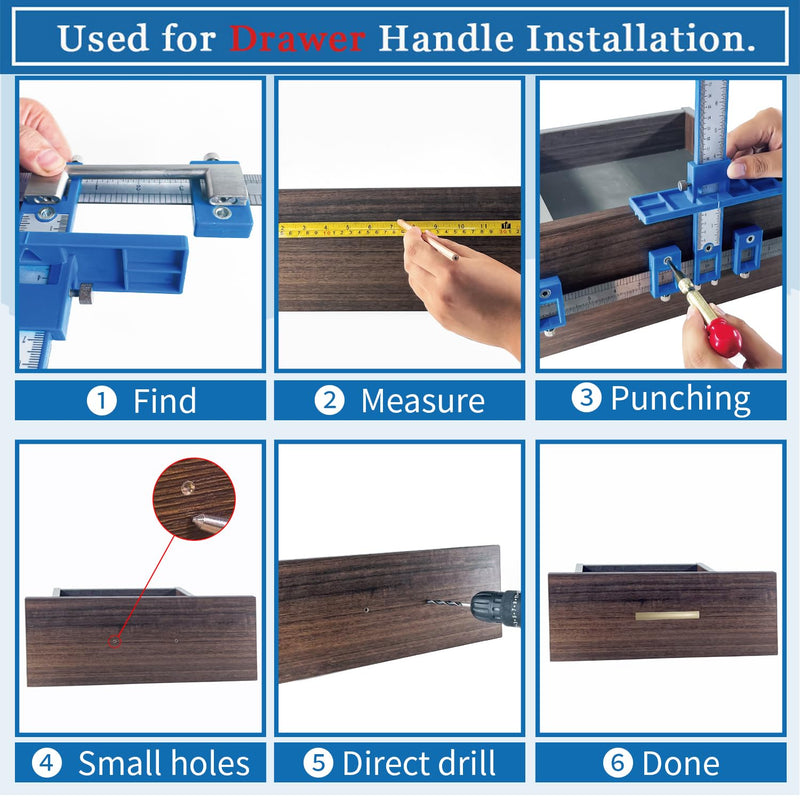 Used for Drawer Handle Installation.

① Find

② Measure

③ Punching

④ Small holes

⑤ Direct drill

⑥ Done