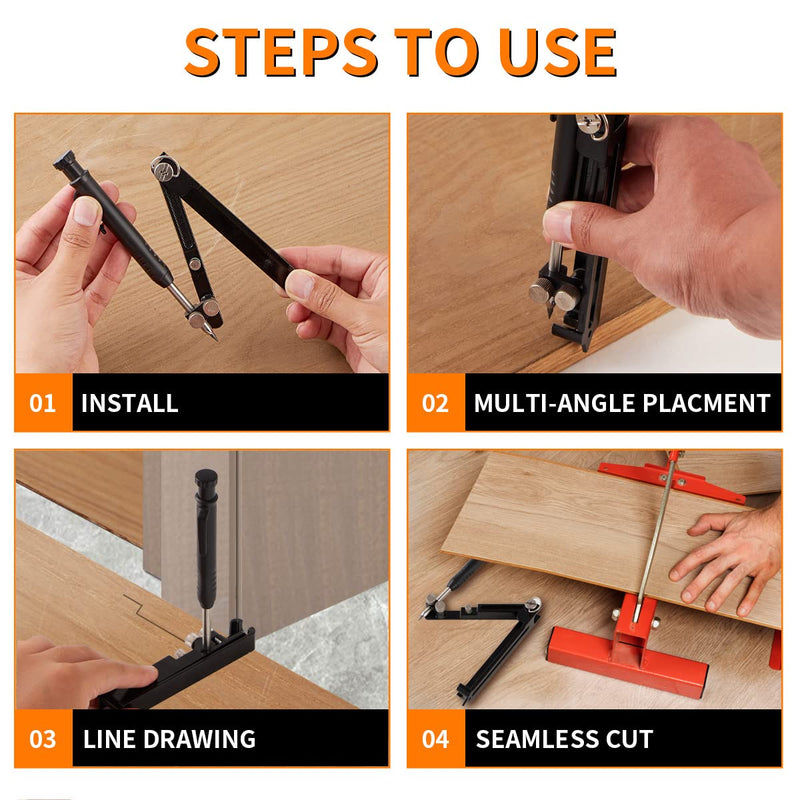 STEPS TO USE

01 INSTALL

02 MULTI-ANGLE PLACMENT

03 LINE DRAWING

04 SEAMLESS CUT