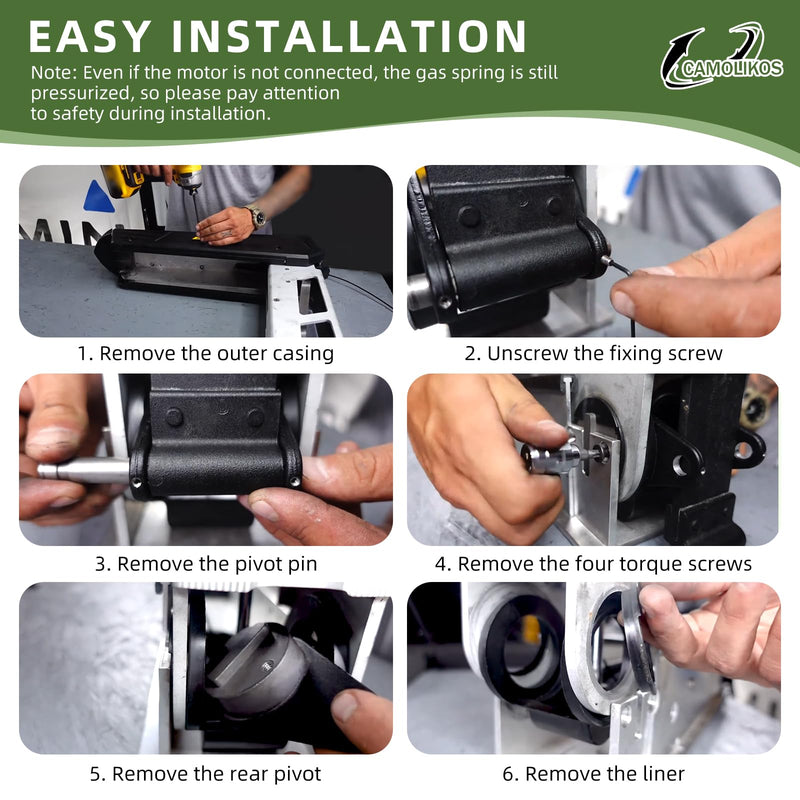 EASY INSTALLATION

Note: Even if the motor is not connected, the gas spring is still pressurized, so please pay attention to safety during installation.

CAMOLIKOS

1. Remove the outer casing

2. Unscrew the fixing screw

3. Remove the pivot pin

4. Remove the four torque screws

5. Remove the rear pivot

6. Remove the liner