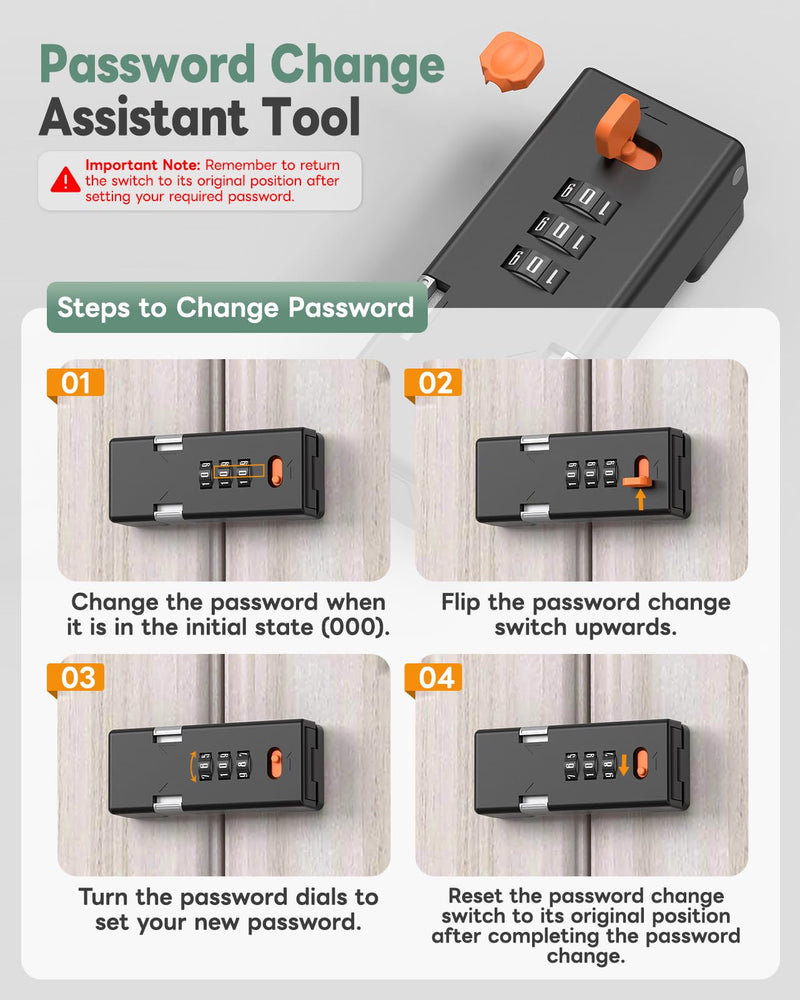 Password Change
Assistant Tool

Important Note: Remember to return the switch to its original position after setting your required password.

Steps to Change Password

01

Change the password when it is in the initial state (000).

02

Flip the password change switch upwards.

03

Turn the password dials to set your new password.

04

Reset the password change switch to its original position after completing the password change.