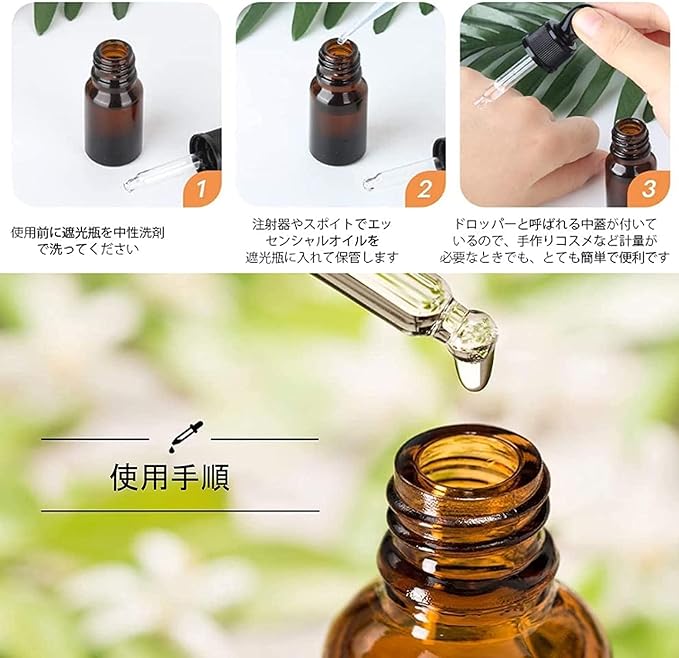 1

使用前に遮光瓶を中性洗剤で洗ってください

2

注射器やスポイトでエッセンシャルオイルを遮光瓶に入れて保管します

3

ドロッパーと呼ばれる中蓋が付いているので、手作りコスメなど計量が必要なときでも、とても簡単で便利です

使用手順