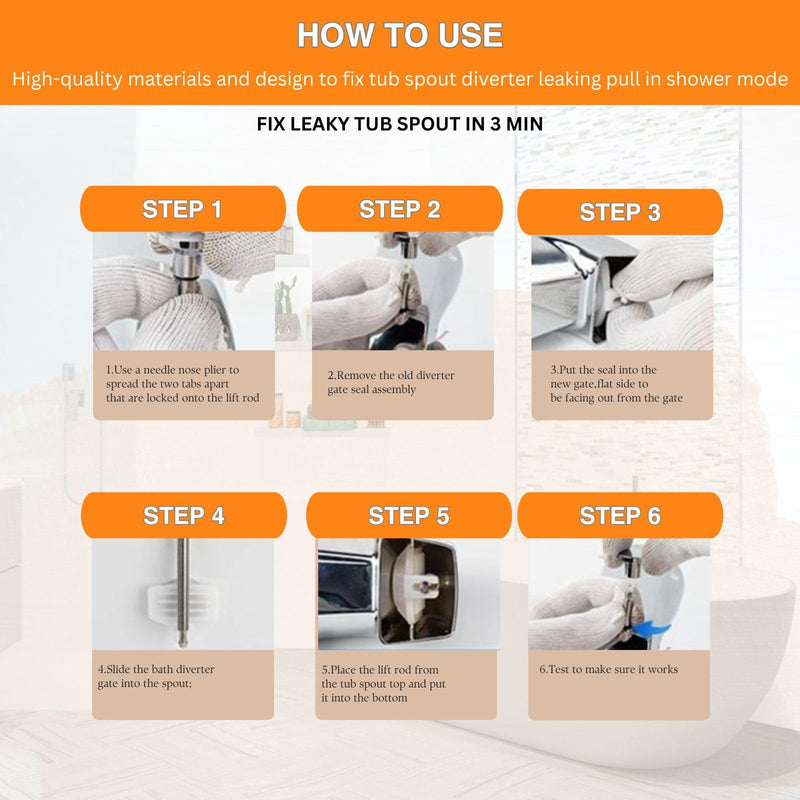 HOW TO USE

High-quality materials and design to fix tub spout diverter leaking pull in shower mode

FIX LEAKY TUB SPOUT IN 3 MIN

STEP 1

1.Use a needle nose plier to spread the two tabs apart that are locked onto the lift rod

STEP 2

2.Remove the old diverter gate seal assembly

STEP 3

3.Put the seal into the new gate,flat side to be facing out from the gate

STEP 4

4.Slide the bath diverter gate into the spout;

STEP 5

5.Place the lift rod from the tub spout top and put it into the bottom

STEP 6

6.Test to make sure it works