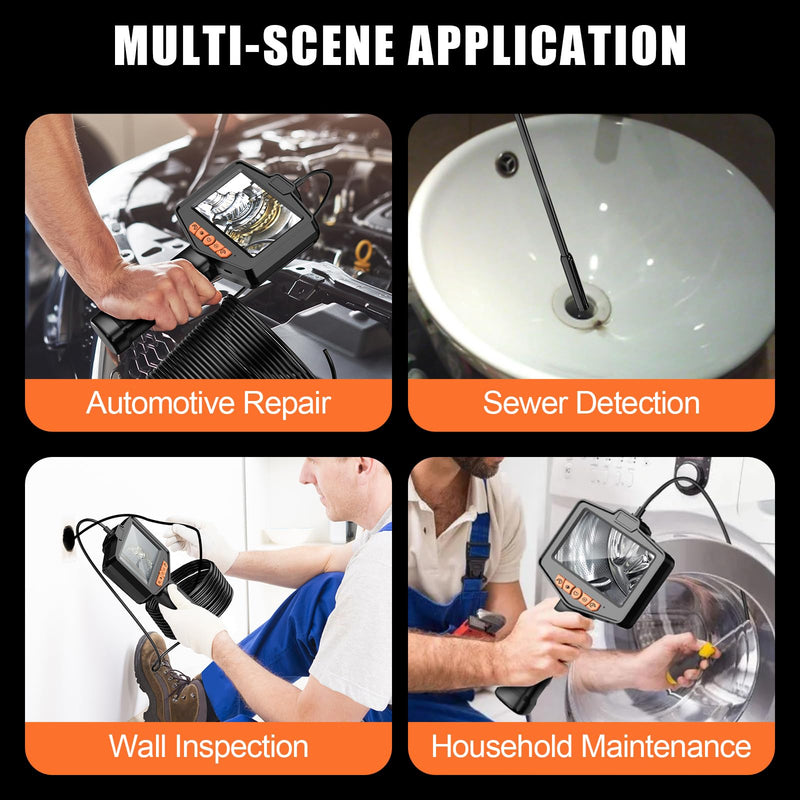 MULTI-SCENE APPLICATION

Automotive Repair

Sewer Detection

Wall Inspection

Household Maintenance