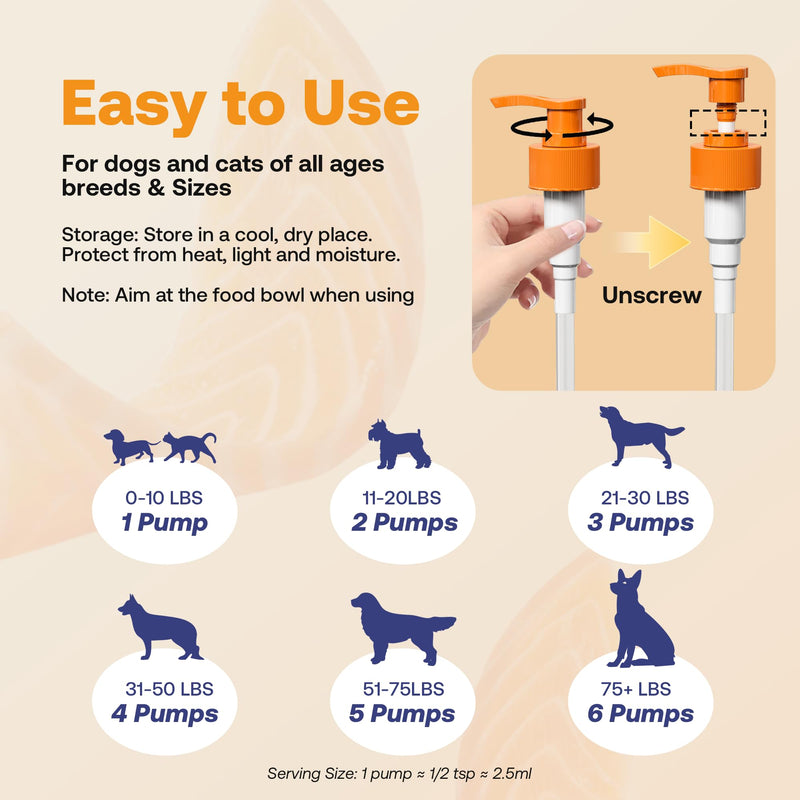 Easy to Use

For dogs and cats of all ages breeds & Sizes

Storage: Store in a cool, dry place. Protect from heat, light and moisture.

Note: Aim at the food bowl when using

Unscrew

0-10 LBS
1 Pump

11-20LBS
2 Pumps

21-30 LBS
3 Pumps

31-50 LBS
4 Pumps

51-75LBS
5 Pumps

75+ LBS
6 Pumps

Serving Size: 1 pump ≈ 1/2 tsp ≈ 2.5ml