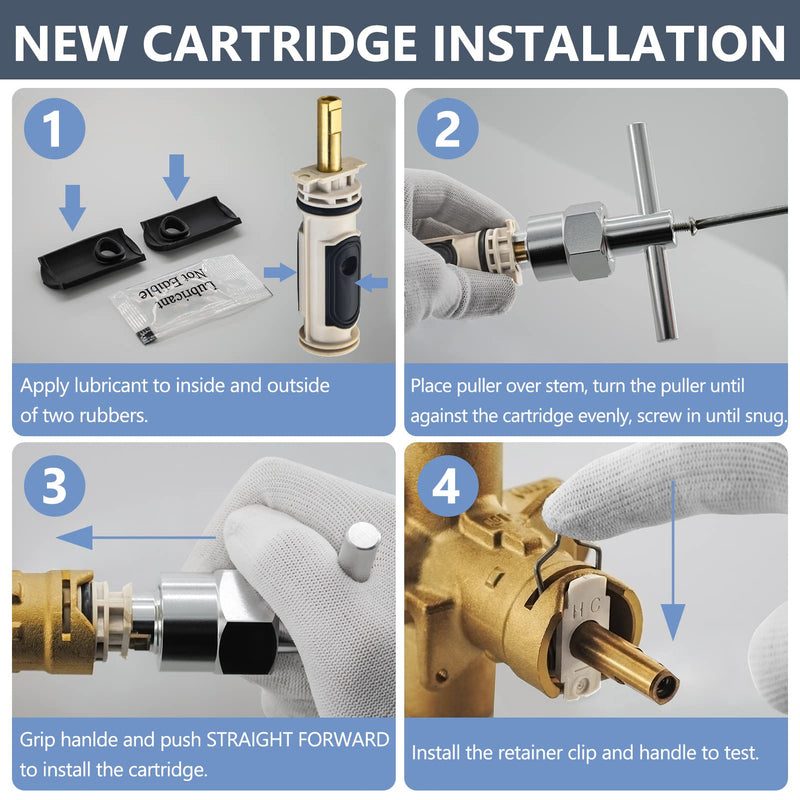 NEW CARTRIDGE INSTALLATION

1

Lubricant
Not Edible

Apply lubricant to inside and outside of two rubbers.

2

Place puller over stem, turn the puller until against the cartridge evenly, screw in until snug.

3

Grip hanlde and push STRAIGHT FORWARD to install the cartridge.

4

H C

Install the retainer clip and handle to test.