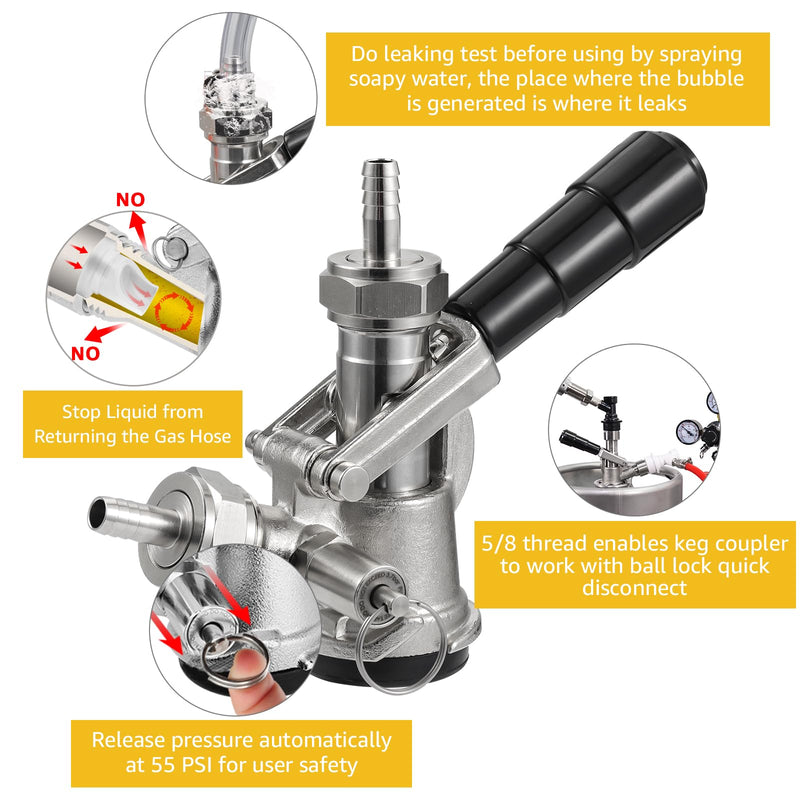 Do leaking test before using by spraying soapy water, the place where the bubble is generated is where it leaks

NO

NO

Stop Liquid from Returning the Gas Hose

5/8 thread enables keg coupler to work with ball lock quick disconnect

Release pressure automatically at 55 PSI for user safety