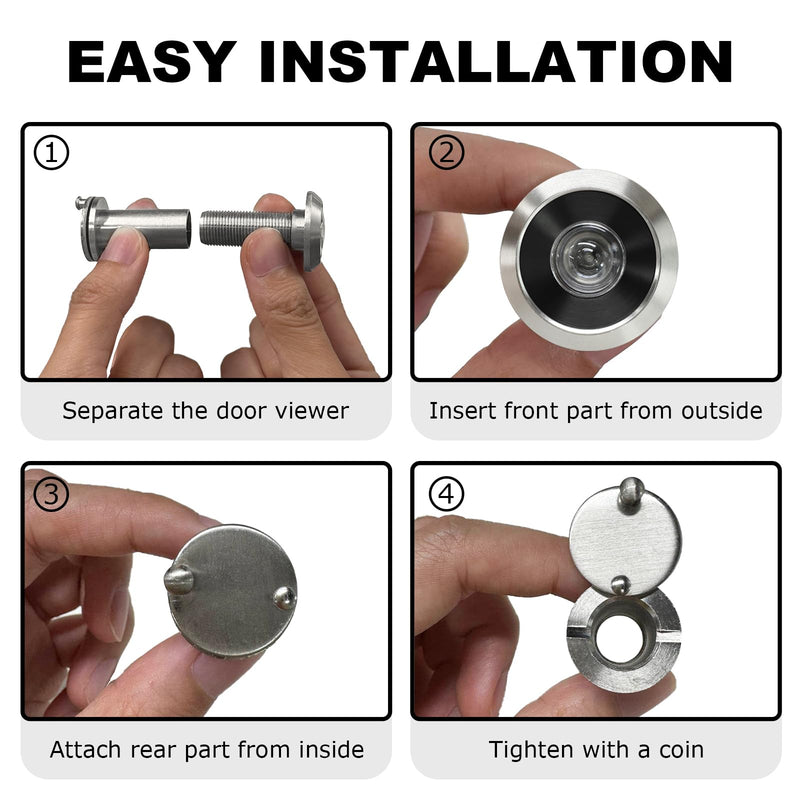 EASY INSTALLATION

①

Separate the door viewer

②

Insert front part from outside

③

Attach rear part from inside

④

Tighten with a coin