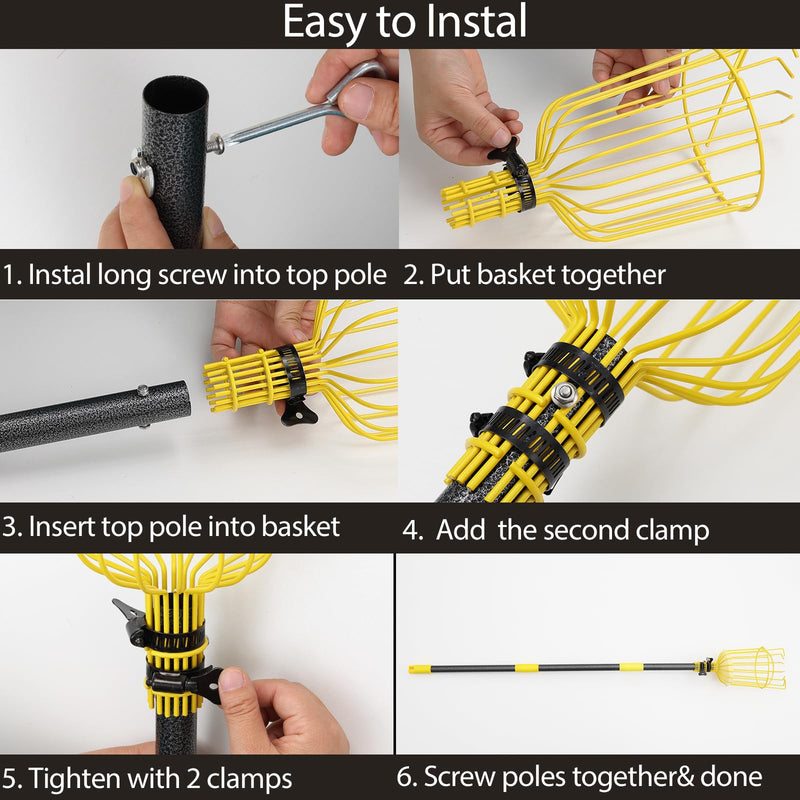 Easy to Instal

1. Instal long screw into top pole

2. Put basket together

3. Insert top pole into basket

4. Add the second clamp

5. Tighten with 2 clamps

6. Screw poles together& done