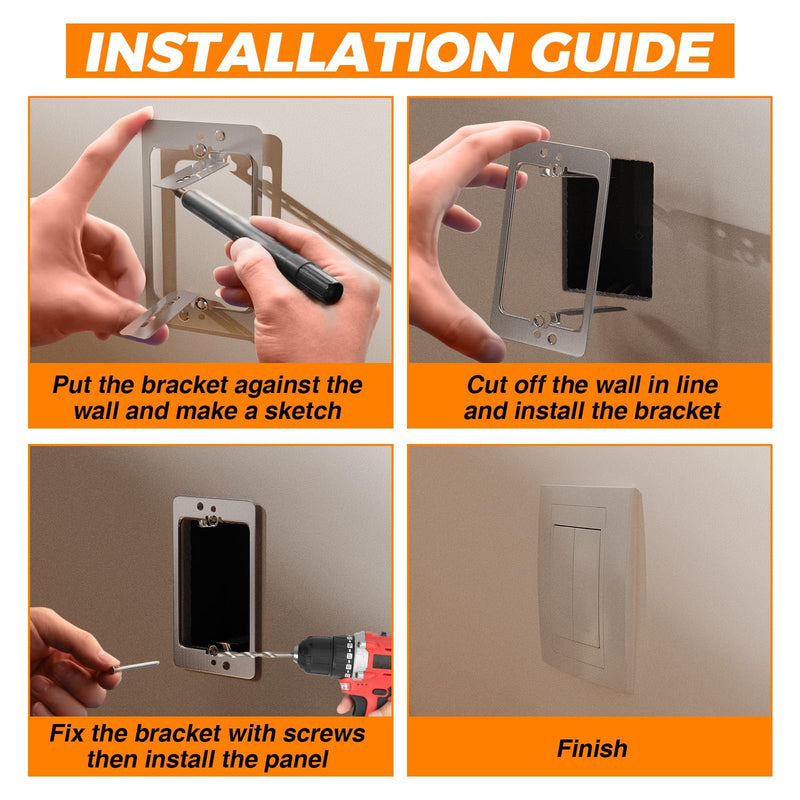 INSTALLATION GUIDE

Put the bracket against the wall and make a sketch

Cut off the wall in line and install the bracket

Fix the bracket with screws then install the panel

Finish