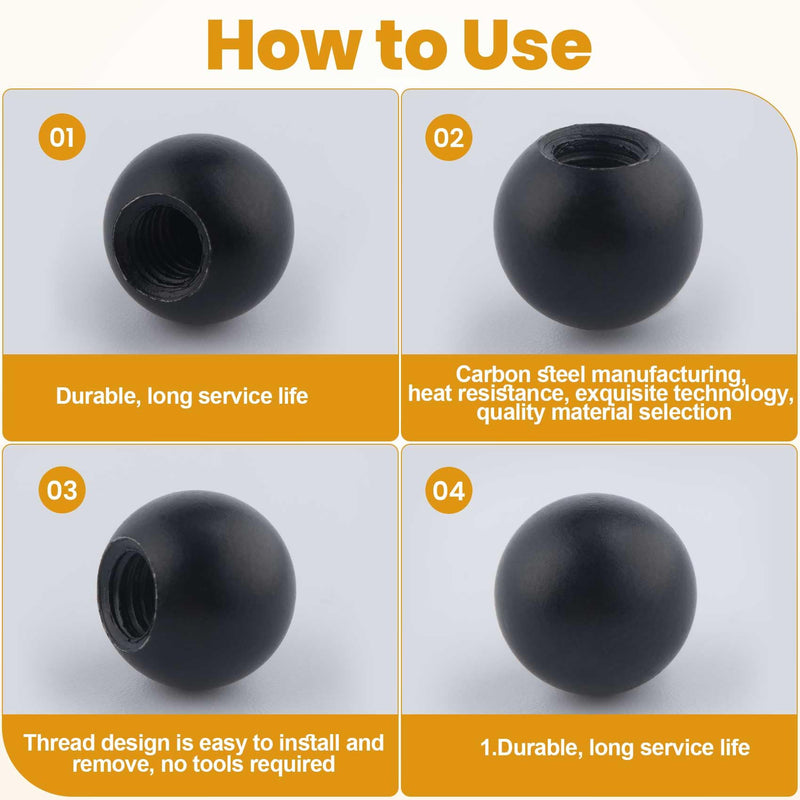 How to Use

01

Durable, long service life

02

Carbon steel manufacturing, heat resistance, exquisite technology, quality material selection

03

Thread design is easy to install and remove, no tools required

04

1.Durable, long service life