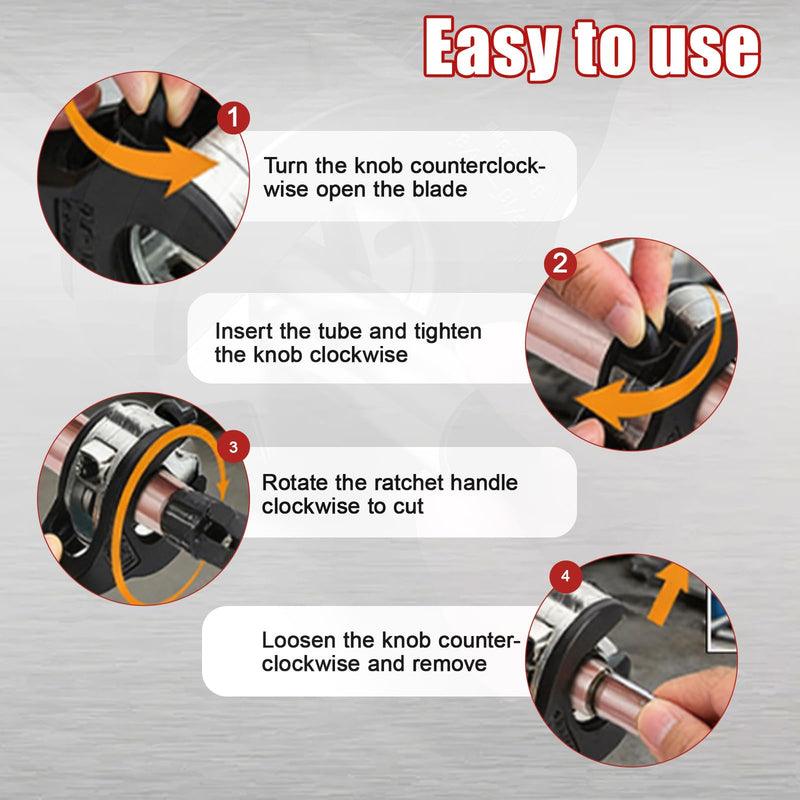 Easy to use

1

Turn the knob counterclockwise open the blade

2

Insert the tube and tighten the knob clockwise

3

Rotate the ratchet handle clockwise to cut

4

Loosen the knob counterclockwise and remove