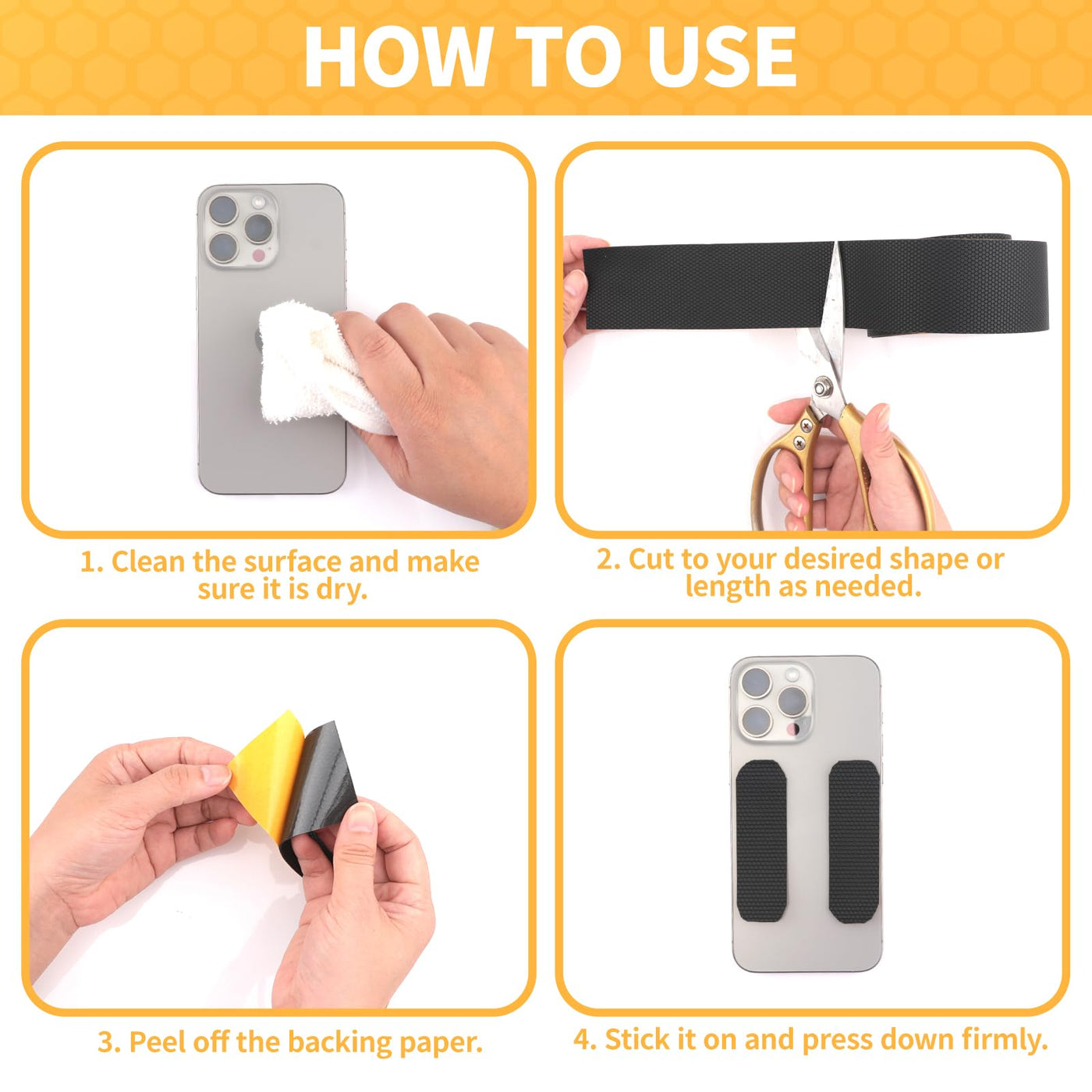 HOW TO USE

1. Clean the surface and make sure it is dry.

2. Cut to your desired shape or length as needed.

3. Peel off the backing paper.

4. Stick it on and press down firmly.