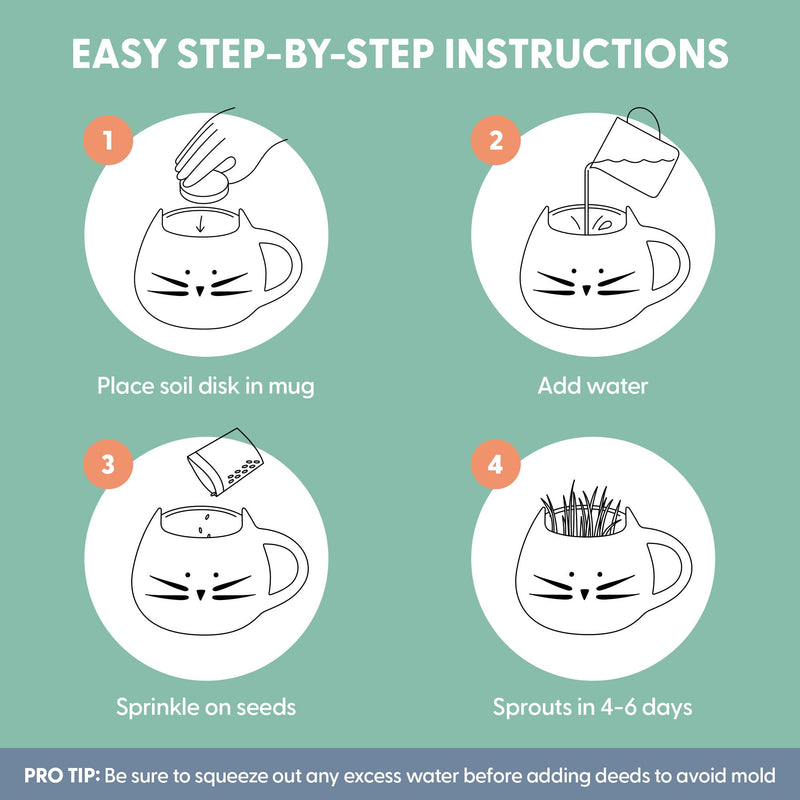 EASY STEP-BY-STEP INSTRUCTIONS

1

Place soil disk in mug

2

Add water

3

Sprinkle on seeds

4

Sprouts in 4-6 days

PRO TIP: Be sure to squeeze out any excess water before adding deeds to avoid mold