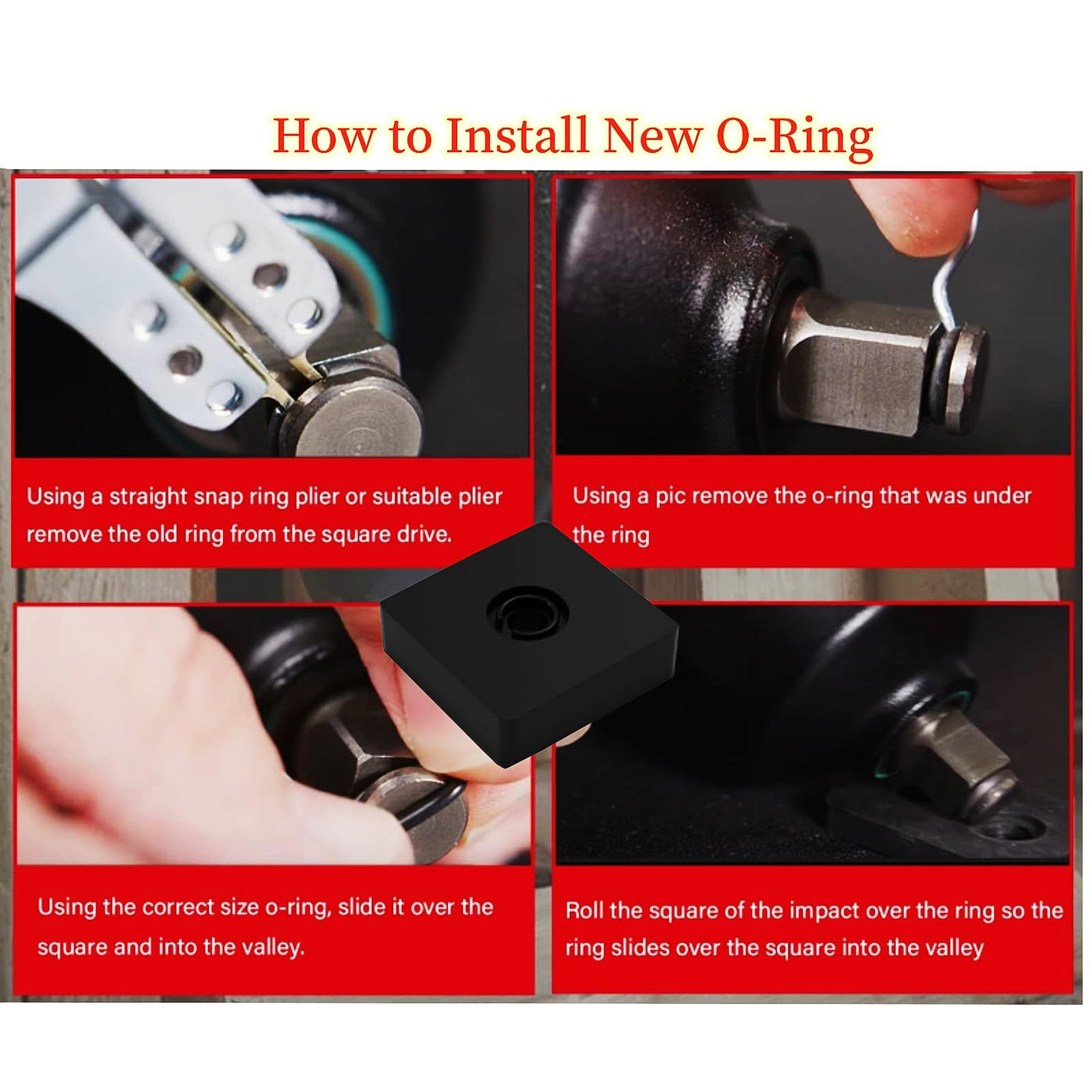 How to Install New O-Ring

Using a straight snap ring plier or suitable plier remove the old ring from the square drive.

Using a pic remove the o-ring that was under the ring

Using the correct size o-ring, slide it over the square and into the valley.

Roll the square of the impact over the ring so the ring slides over the square into the valley