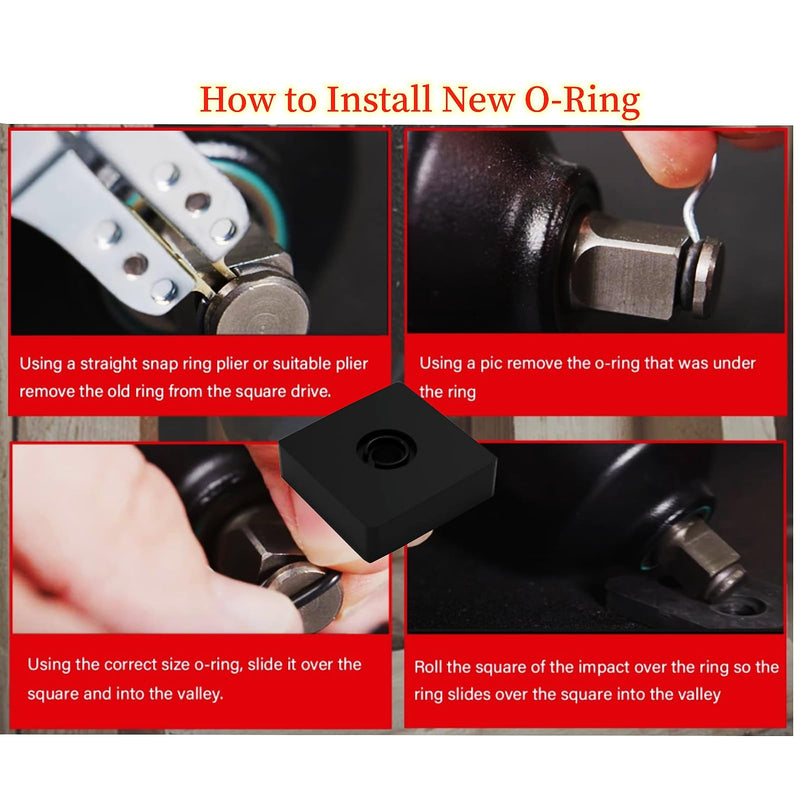 How to Install New O-Ring

Using a straight snap ring plier or suitable plier remove the old ring from the square drive.

Using a pic remove the o-ring that was under the ring

Using the correct size o-ring, slide it over the square and into the valley.

Roll the square of the impact over the ring so the ring slides over the square into the valley